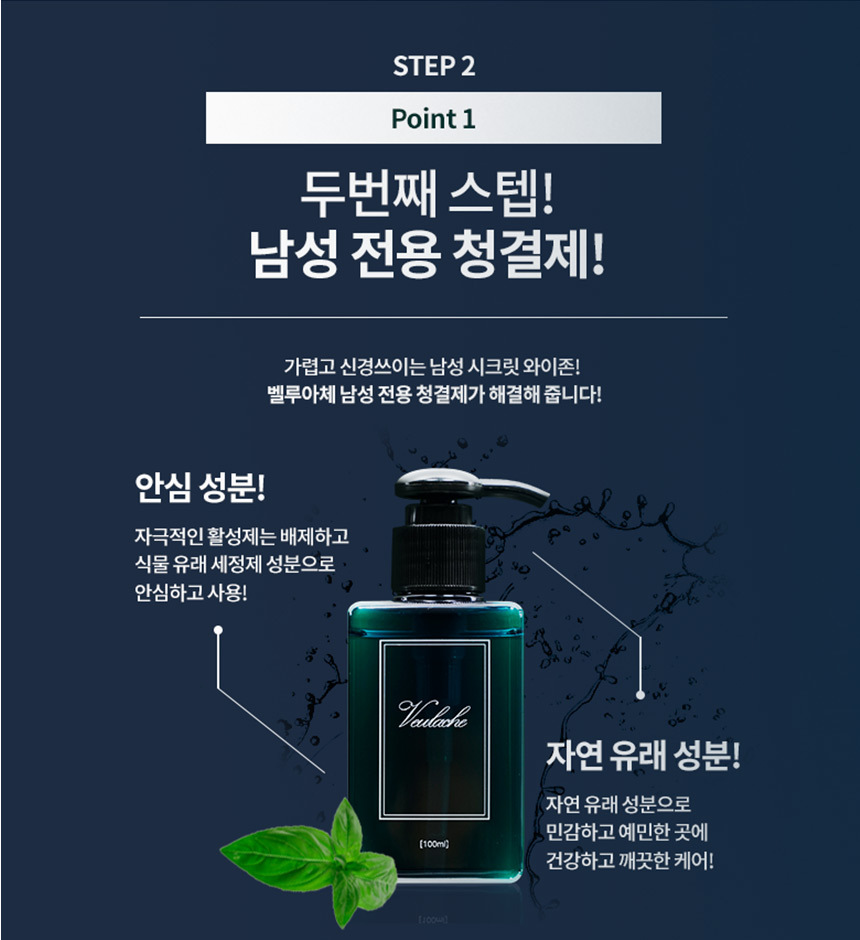 STEP 2

Point 1

두번째 스텝!
남성 전용 청결제!

가렵고 신경쓰이는 남성 시크릿 와이존!
벨루아체 남성 전용 청결제가 해결해 줍니다!

안심 성분!

자극적인 활성제는 배제하고
식물 유래 세정제 성분으로
안심하고 사용!

Veulache

[100ml]

자연 유래 성분!

자연 유래 성분으로
민감하고 예민한 곳에
건강하고 깨끗한 케어!