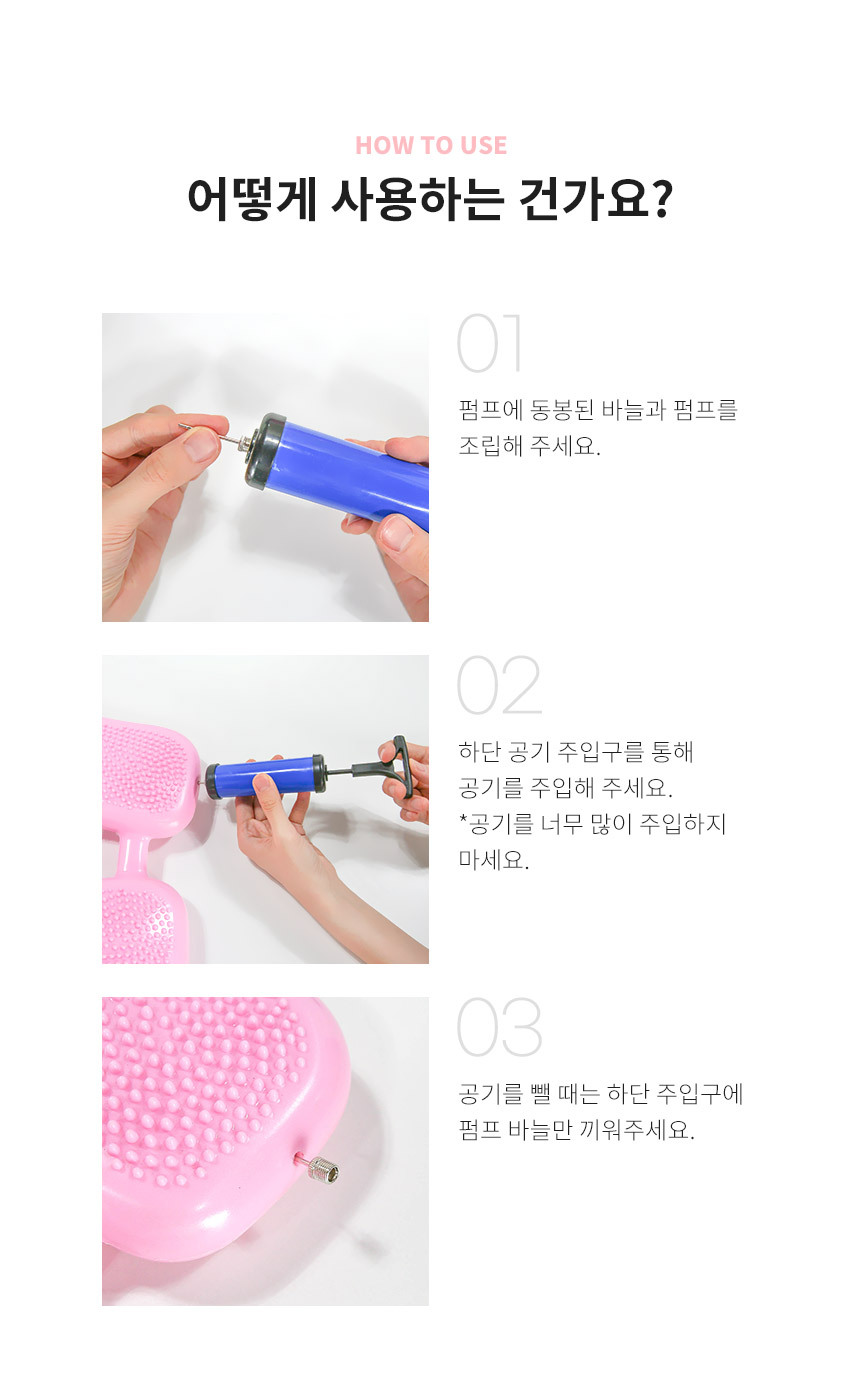 HOW TO USE
어떻게 사용하는 건가요?

01
펌프에 동봉된 바늘과 펌프를 조립해 주세요.

02
하단 공기 주입구를 통해 공기를 주입해 주세요.
*공기를 너무 많이 주입하지 마세요.

03
공기를 뺄 때는 하단 주입구에 펌프 바늘만 끼워주세요.