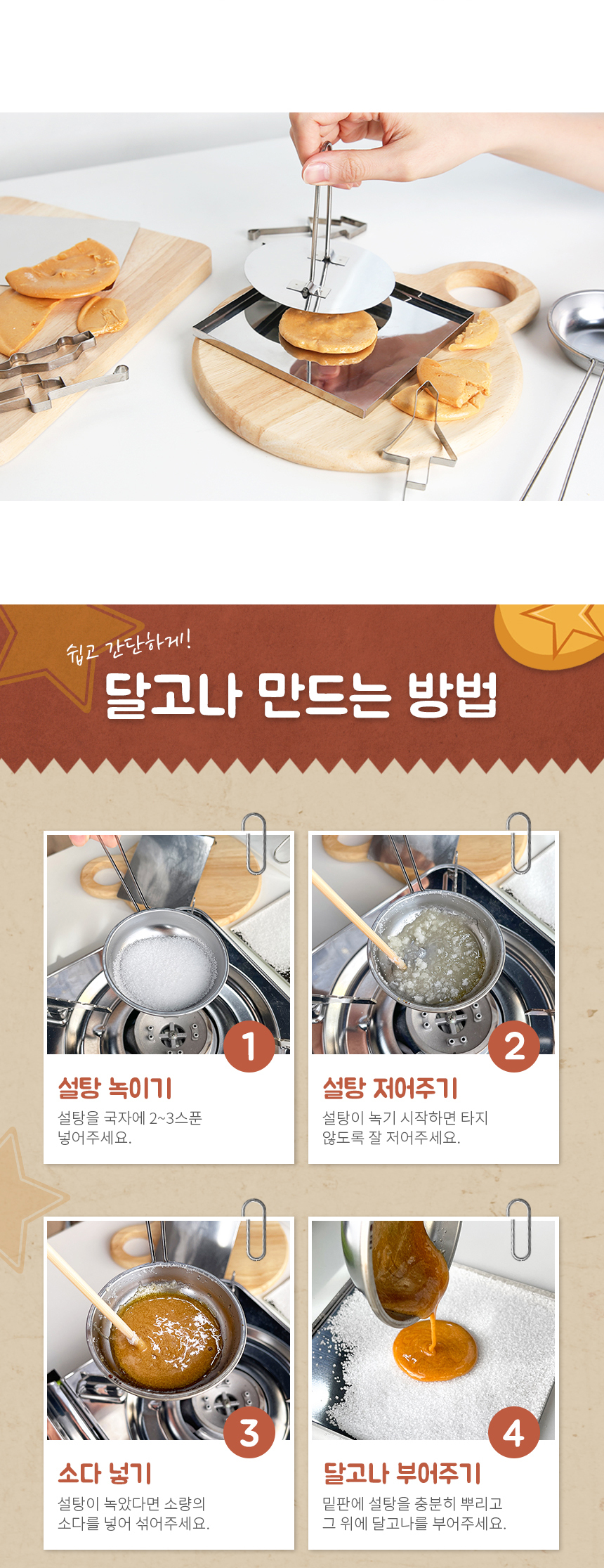 쉽고 간단하게!
달고나 만드는 방법

1
설탕 녹이기
설탕을 국자에 2~3스푼 넣어주세요.

2
설탕 저어주기
설탕이 녹기 시작하면 타지 않도록 잘 저어주세요.

3
소다 넣기
설탕이 녹았다면 소량의 소다를 넣어 섞어주세요.

4
달고나 부어주기
밑판에 설탕을 충분히 뿌리고 그 위에 달고나를 부어주세요.