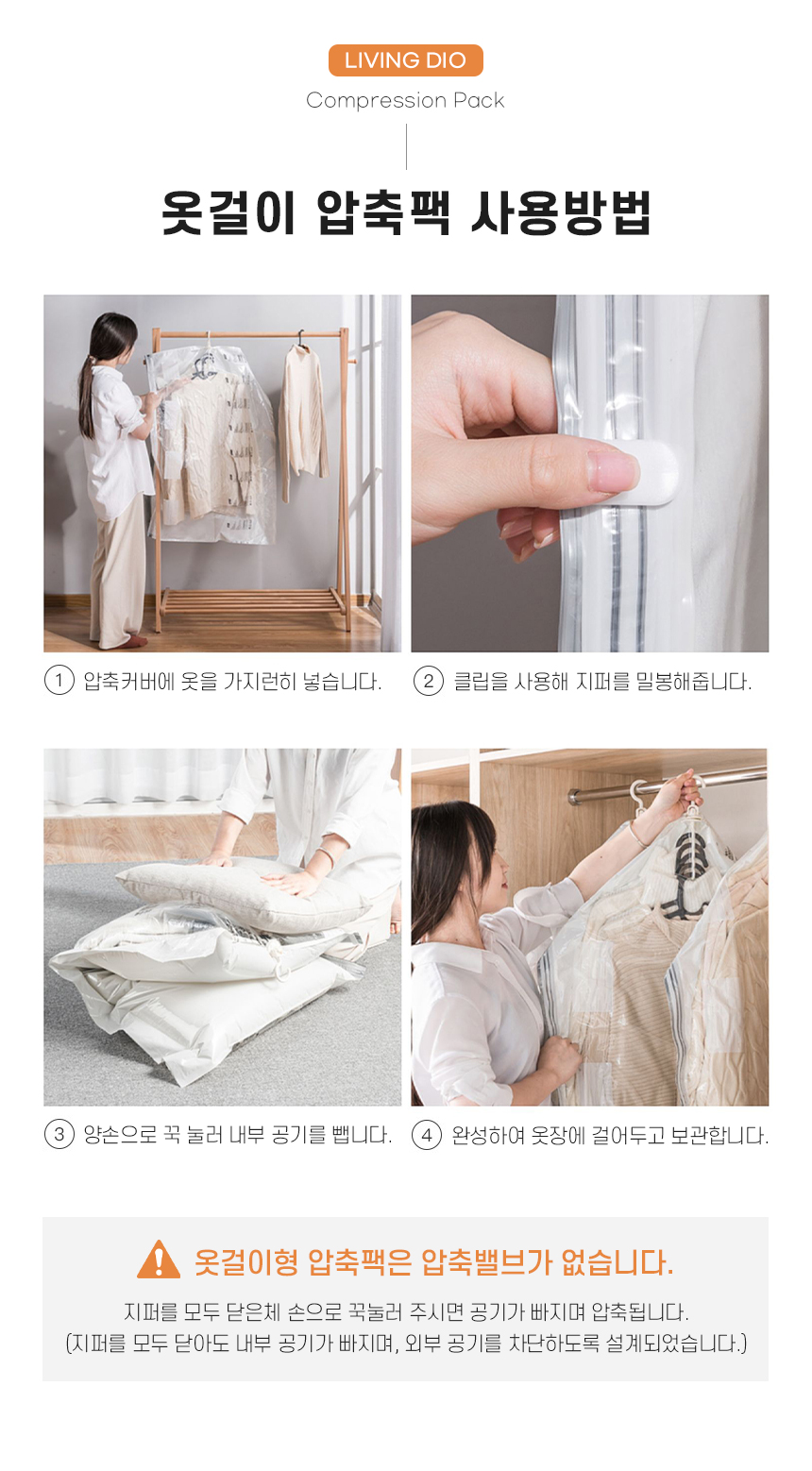 LIVING DIO

Compression Pack

옷걸이 압축팩 사용방법

1 압축커버에 옷을 가지런히 넣습니다.

2 클립을 사용해 지퍼를 밀봉해줍니다.

3 양손으로 꾹 눌러 내부 공기를 뺍니다.

4 완성하여 옷장에 걸어두고 보관합니다.

옷걸이형 압축팩은 압축밸브가 없습니다.

지퍼를 모두 닫은체 손으로 꾹눌러 주시면 공기가 빠지며 압축됩니다.
(지퍼를 모두 닫아도 내부 공기가 빠지며, 외부 공기를 차단하도록 설계되었습니다.)