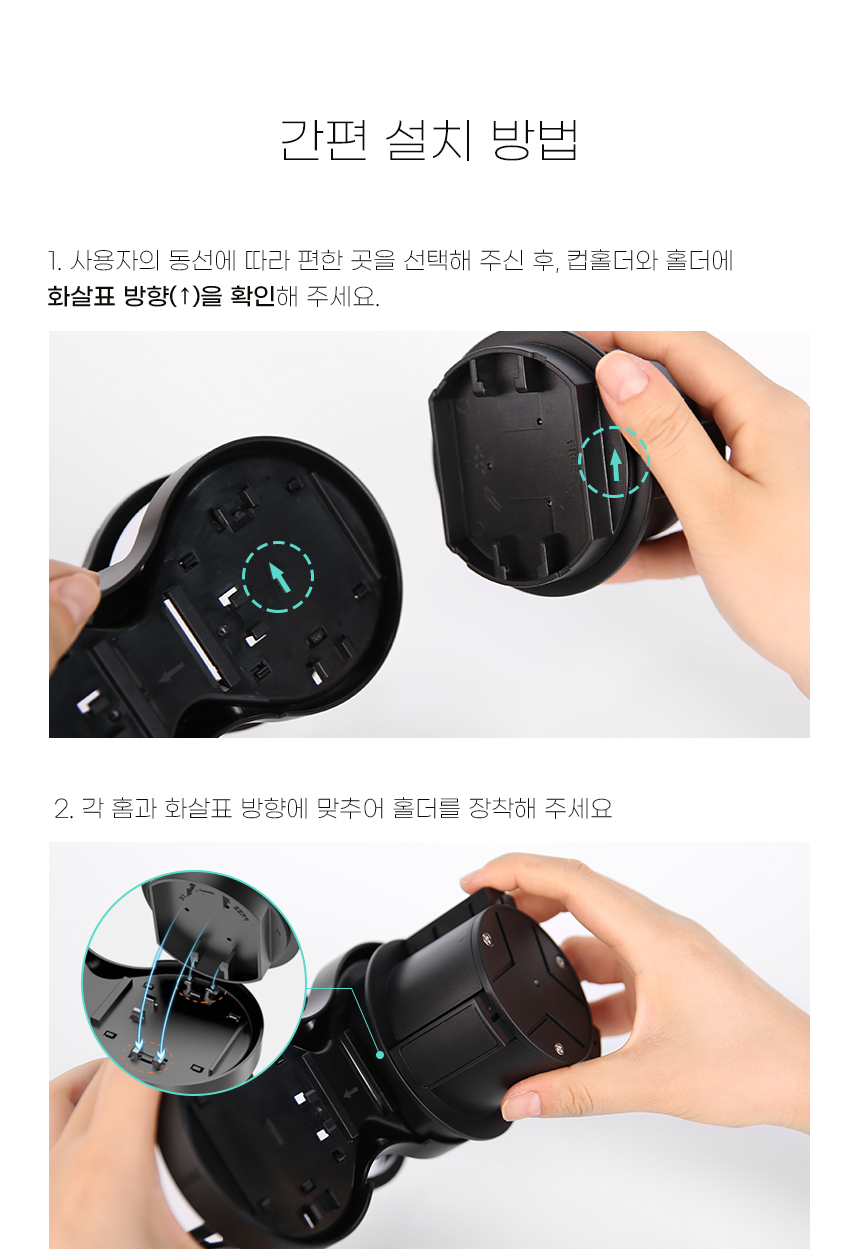 간편 설치 방법

1. 사용자의 동선에 따라 편한 곳을 선택해 주신 후, 컵홀더와 홀더에 화살표 방향(↑)을 확인해 주세요.

2. 각 홈과 화살표 방향에 맞추어 홀더를 장착해 주세요