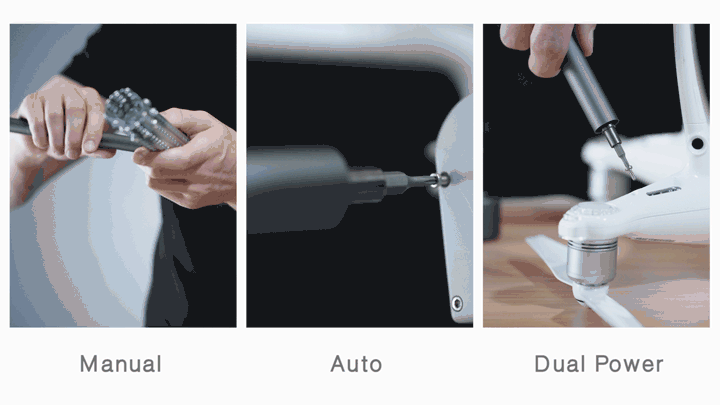 Manual

Auto

Dual Power