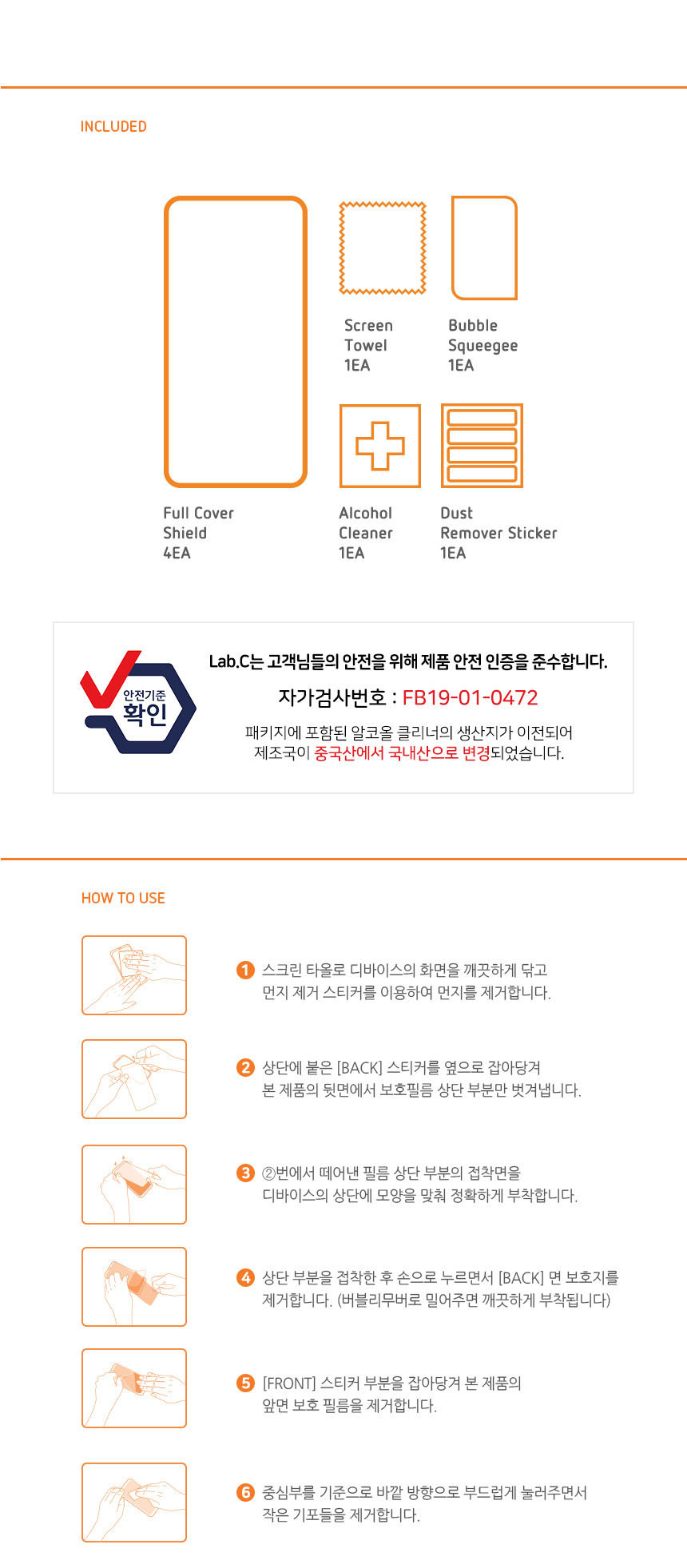 INCLUDED

Screen Towel 1EA

Bubble Squeegee 1EA

Full Cover Shield 4EA

Alcohol Cleaner 1EA

Dust Remover Sticker 1EA

안전기준 확인

Lab.C는 고객님들의 안전을 위해 제품 안전 인증을 준수합니다.

자가검사번호 : FB19-01-0472

패키지에 포함된 알코올 클리너의 생산지가 이전되어 제조국이 중국산에서 국내산으로 변경되었습니다.

HOW TO USE

1 스크린 타올로 디바이스의 화면을 깨끗하게 닦고 먼지 제거 스티커를 이용하여 먼지를 제거합니다.

2 상단에 붙은 [BACK] 스티커를 옆으로 잡아당겨 본 제품의 뒷면에서 보호필름 상단 부분만 벗겨냅니다.

3 ②번에서 떼어낸 필름 상단 부분의 접착면을 디바이스의 상단에 모양을 맞춰 정확하게 부착합니다.

4 상단 부분을 접착한 후 손으로 누르면서 [BACK] 면 보호지를 제거합니다. (버블리무버로 밀어주면 깨끗하게 부착됩니다)

5 [FRONT] 스티커 부분을 잡아당겨 본 제품의 앞면 보호 필름을 제거합니다.

6 중심부를 기준으로 바깥 방향으로 부드럽게 눌러주면서 작은 기포들을 제거합니다.