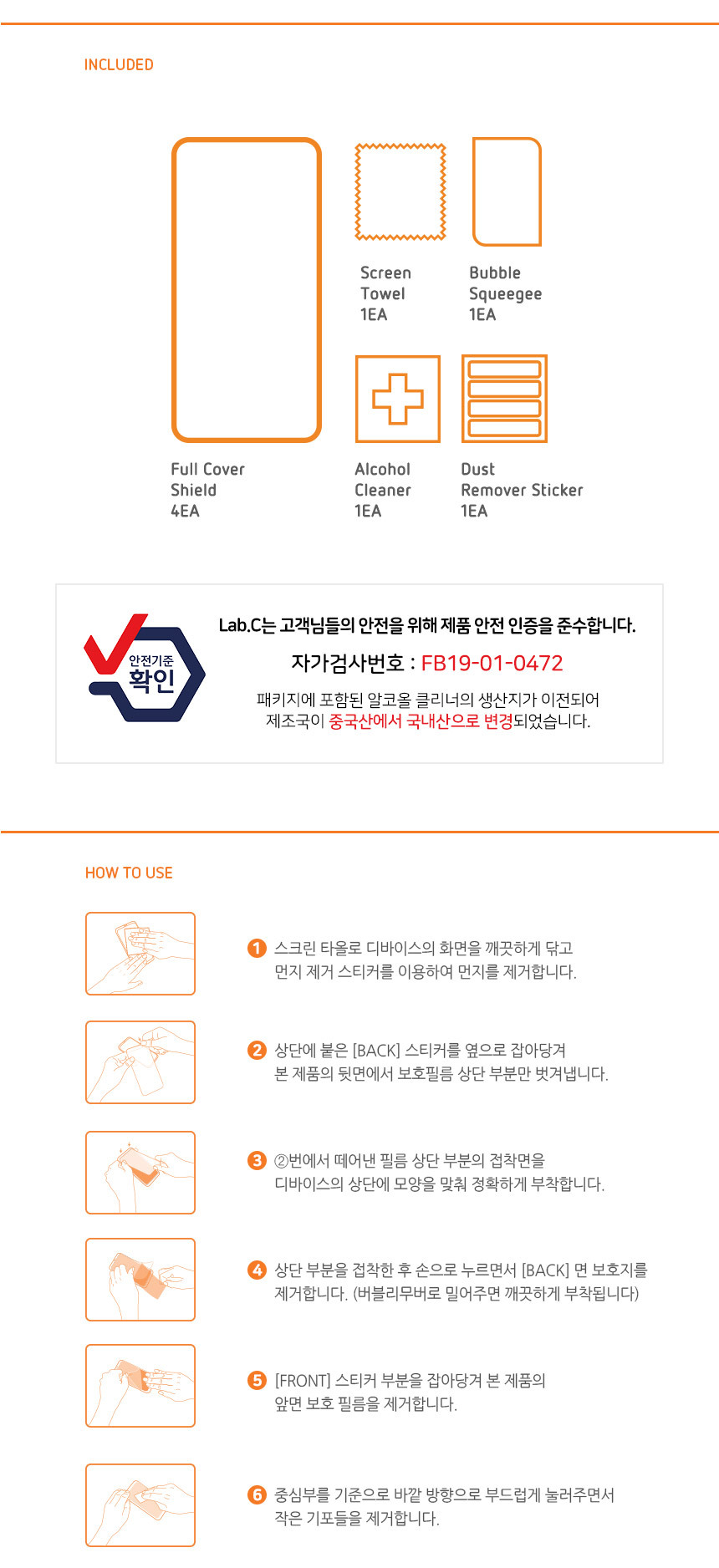 INCLUDED

Screen Towel 1EA

Bubble Squeegee 1EA

Full Cover Shield 4EA

Alcohol Cleaner 1EA

Dust Remover Sticker 1EA

안전기준 확인

Lab.C는 고객님들의 안전을 위해 제품 안전 인증을 준수합니다.

자가검사번호 : FB19-01-0472

패키지에 포함된 알코올 클리너의 생산지가 이전되어 제조국이 중국산에서 국내산으로 변경되었습니다.

HOW TO USE

1 스크린 타올로 디바이스의 화면을 깨끗하게 닦고 먼지 제거 스티커를 이용하여 먼지를 제거합니다.

2 상단에 붙은 [BACK] 스티커를 옆으로 잡아당겨 본 제품의 뒷면에서 보호필름 상단 부분만 벗겨냅니다.

3 ②번에서 떼어낸 필름 상단 부분의 접착면을 디바이스의 상단에 모양을 맞춰 정확하게 부착합니다.

4 상단 부분을 접착한 후 손으로 누르면서 [BACK] 면 보호지를 제거합니다. (버블리무버로 밀어주면 깨끗하게 부착됩니다)

5 [FRONT] 스티커 부분을 잡아당겨 본 제품의 앞면 보호 필름을 제거합니다.

6 중심부를 기준으로 바깥 방향으로 부드럽게 눌러주면서 작은 기포들을 제거합니다.