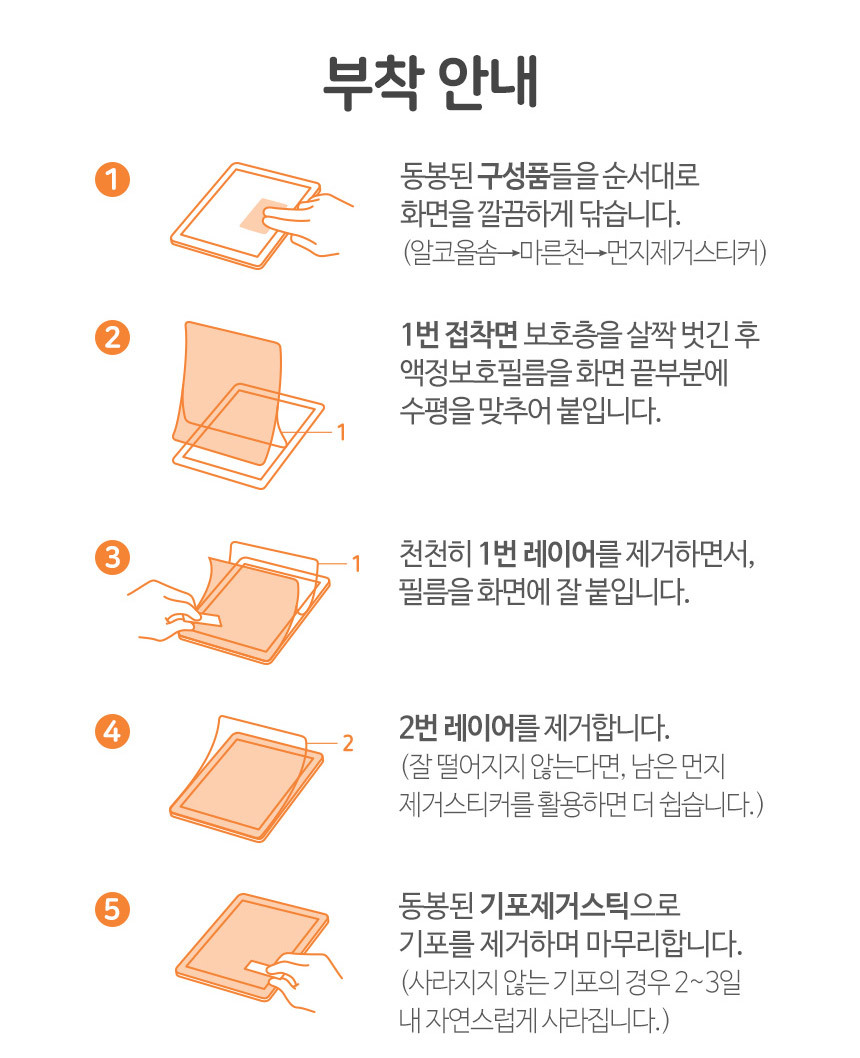 부착 안내

1

동봉된 구성품들을 순서대로 화면을 깔끔하게 닦습니다.
(알코올솜→마른천→먼지제거스티커)

2

1

1번 접착면 보호층을 살짝 벗긴 후 액정보호필름을 화면 끝부분에 수평을 맞추어 붙입니다.

3

1

천천히 1번 레이어를 제거하면서, 필름을 화면에 잘 붙입니다.

4

2

2번 레이어를 제거합니다.
(잘 떨어지지 않는다면, 남은 먼지 제거스티커를 활용하면 더 쉽습니다.)

5

동봉된 기포제거스틱으로 기포를 제거하며 마무리합니다.
(사라지지 않는 기포의 경우 2~3일 내 자연스럽게 사라집니다.)