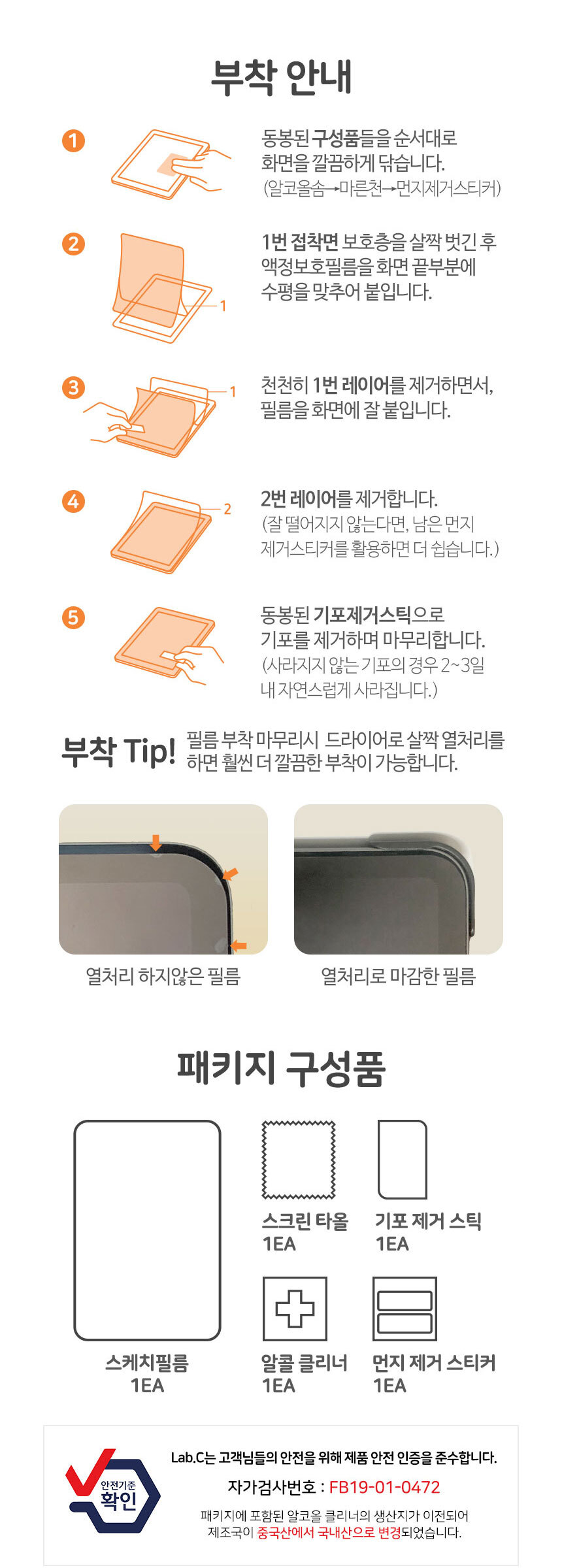 부착 안내

1
동봉된 구성품들을 순서대로 화면을 깔끔하게 닦습니다.
(알코올솜→마른천→먼지제거스티커)

2
1
1번 접착면 보호층을 살짝 벗긴 후 액정보호필름을 화면 끝부분에 수평을 맞추어 붙입니다.

3
1
천천히 1번 레이어를 제거하면서, 필름을 화면에 잘 붙입니다.

4
2
2번 레이어를 제거합니다.
(잘 떨어지지 않는다면, 남은 먼지 제거스티커를 활용하면 더 쉽습니다.)

5
동봉된 기포제거스틱으로 기포를 제거하며 마무리합니다.
(사라지지 않는 기포의 경우 2~3일 내 자연스럽게 사라집니다.)

부착 Tip!
필름 부착 마무리시 드라이어로 살짝 열처리를 하면 훨씬 더 깔끔한 부착이 가능합니다.

열처리 하지않은 필름

열처리로 마감한 필름

패키지 구성품

스케치필름
1EA

스크린 타올
1EA

기포 제거 스틱
1EA

알콜 클리너
1EA

먼지 제거 스티커
1EA

안전기준
확인

Lab.C는 고객님들의 안전을 위해 제품 안전 인증을 준수합니다.
자가검사번호 : FB19-01-0472
패키지에 포함된 알코올 클리너의 생산지가 이전되어 제조국이 중국산에서 국내산으로 변경되었습니다.