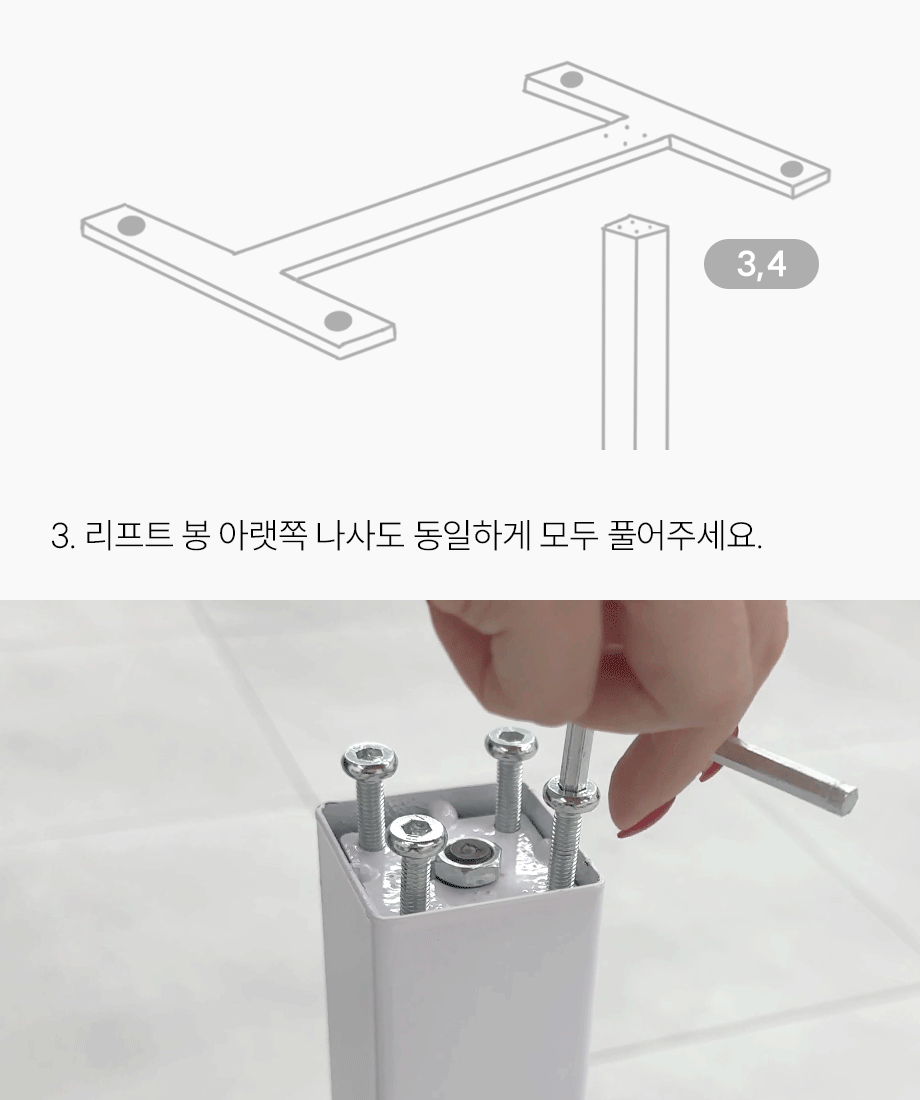 3,4

3. 리프트 봉 아랫쪽 나사도 동일하게 모두 풀어주세요.