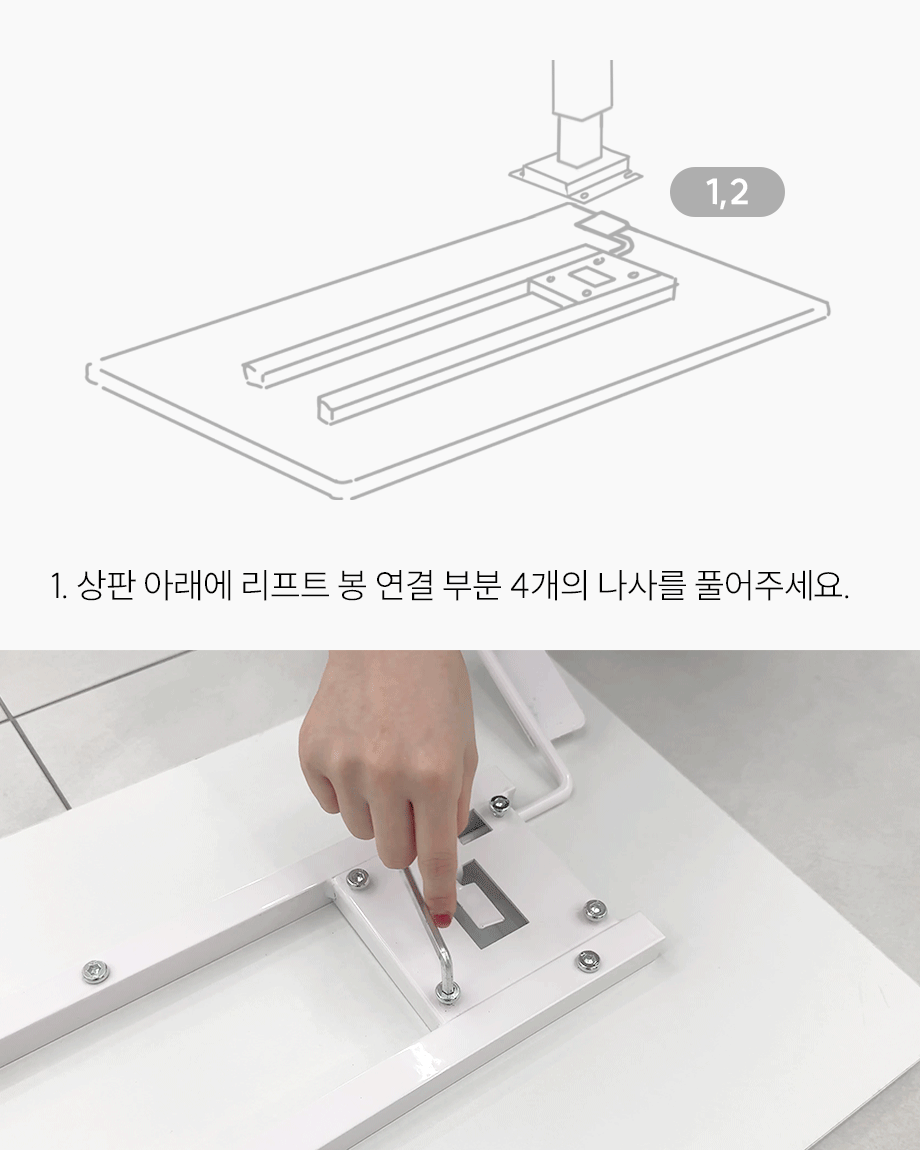 1,2

1. 상판 아래에 리프트 봉 연결 부분 4개의 나사를 풀어주세요.