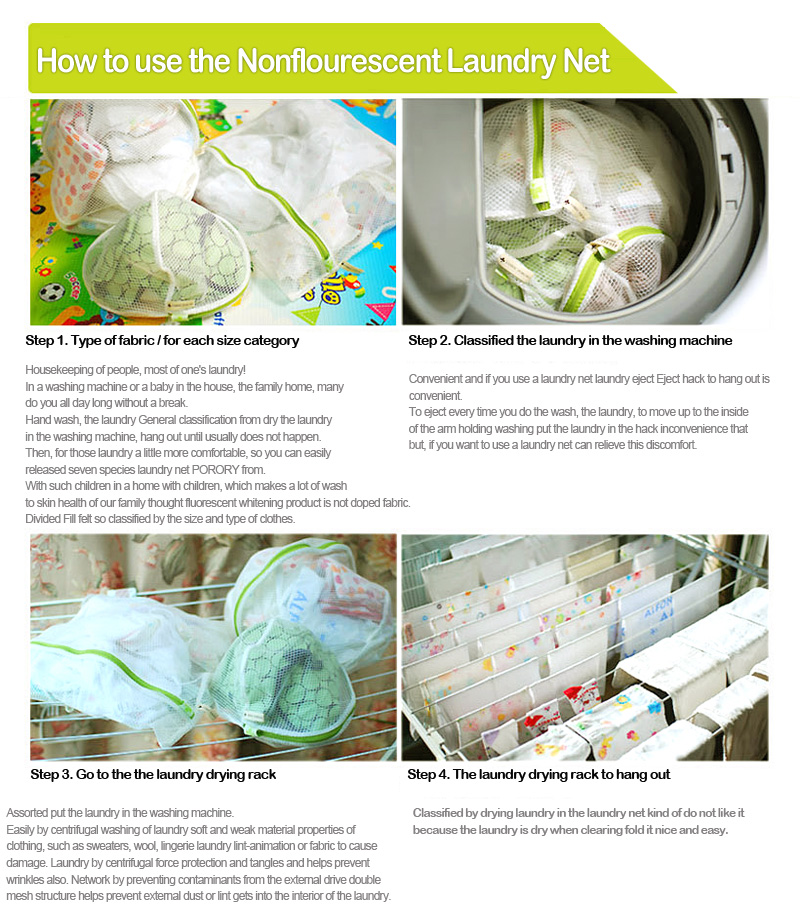 How to use the Nonflourescent Laundry Net

Step 1. Type of fabric / for each size category

Housekeeping of people, most of one's laundry!
In a washing machine or a baby in the house, the family home, many do you all day long without a break.
Hand wash, the laundry General classification from dry the laundry in the washing machine, hang out until usually does not happen.
Then, for those laundry a little more comfortable, so you can easily released seven species laundry net PORORY from.
With such children in a home with children, which makes a lot of wash to skin health of our family thought fluorescent whitening product is not doped fabric.
Divided Fill felt so classified by the size and type of clothes.

Step 2. Classified the laundry in the washing machine

Convenient and if you use a laundry net laundry eject Eject hack to hang out is convenient.
To eject every time you do the wash, the laundry, to move up to the inside of the arm holding washing put the laundry in the hack inconvenience that but, if you want to use a laundry net can relieve this discomfort.

Step 3. Go to the the laundry drying rack

Assorted put the laundry in the washing machine.
Easily by centrifugal washing of laundry soft and weak material properties of clothing, such as sweaters, wool, lingerie laundry lint-animation or fabric to cause damage. Laundry by centrifugal force protection and tangles and helps prevent wrinkles also. Network by preventing contaminants from the external drive double mesh structure helps prevent external dust or lint gets into the interior of the laundry.

Step 4. The laundry drying rack to hang out

Classified by drying laundry in the laundry net kind of do not like it because the laundry is dry when clearing fold it nice and easy.