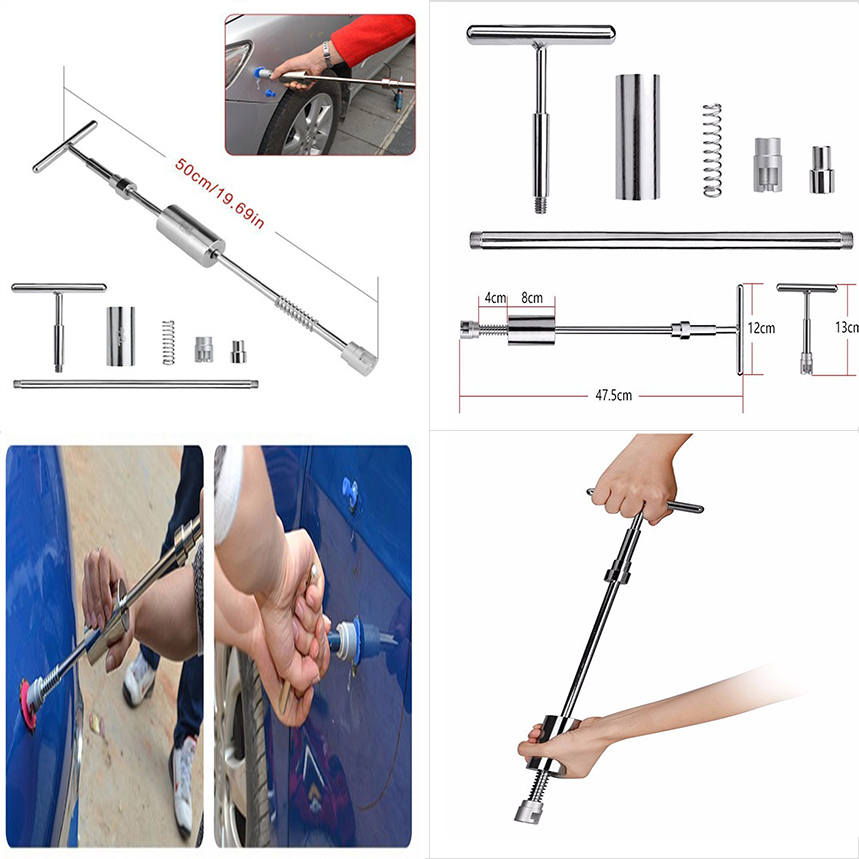 50cm/19.69in

4cm
8cm
12cm
13cm
47.5cm