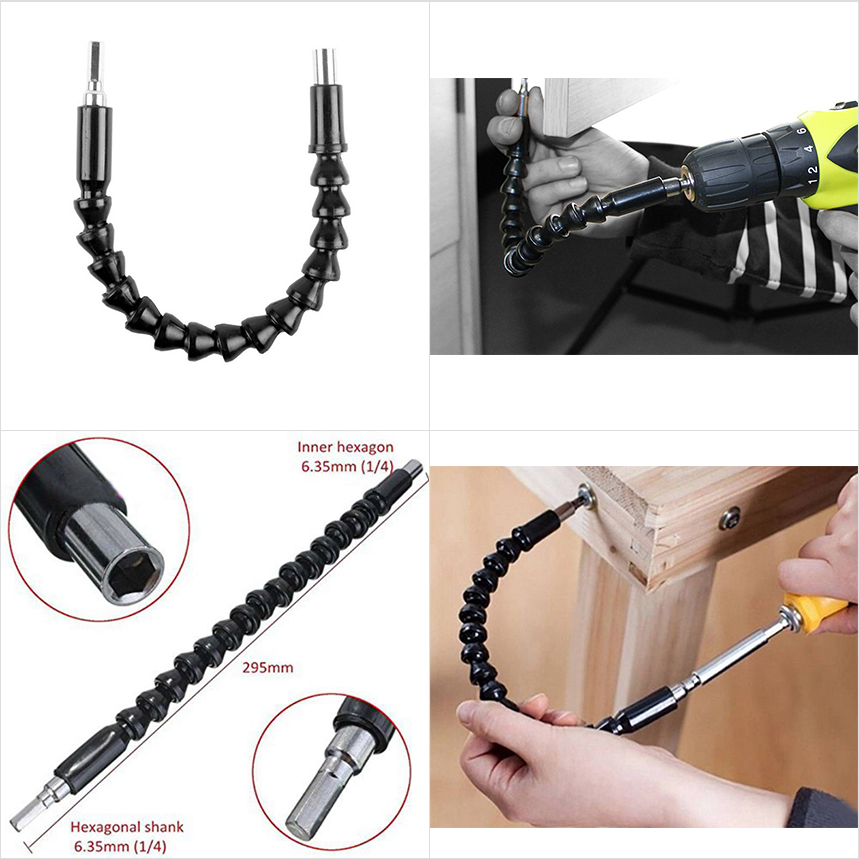 6
4
2
1

Inner hexagon
6.35mm (1/4)

295mm

Hexagonal shank
6.35mm (1/4)