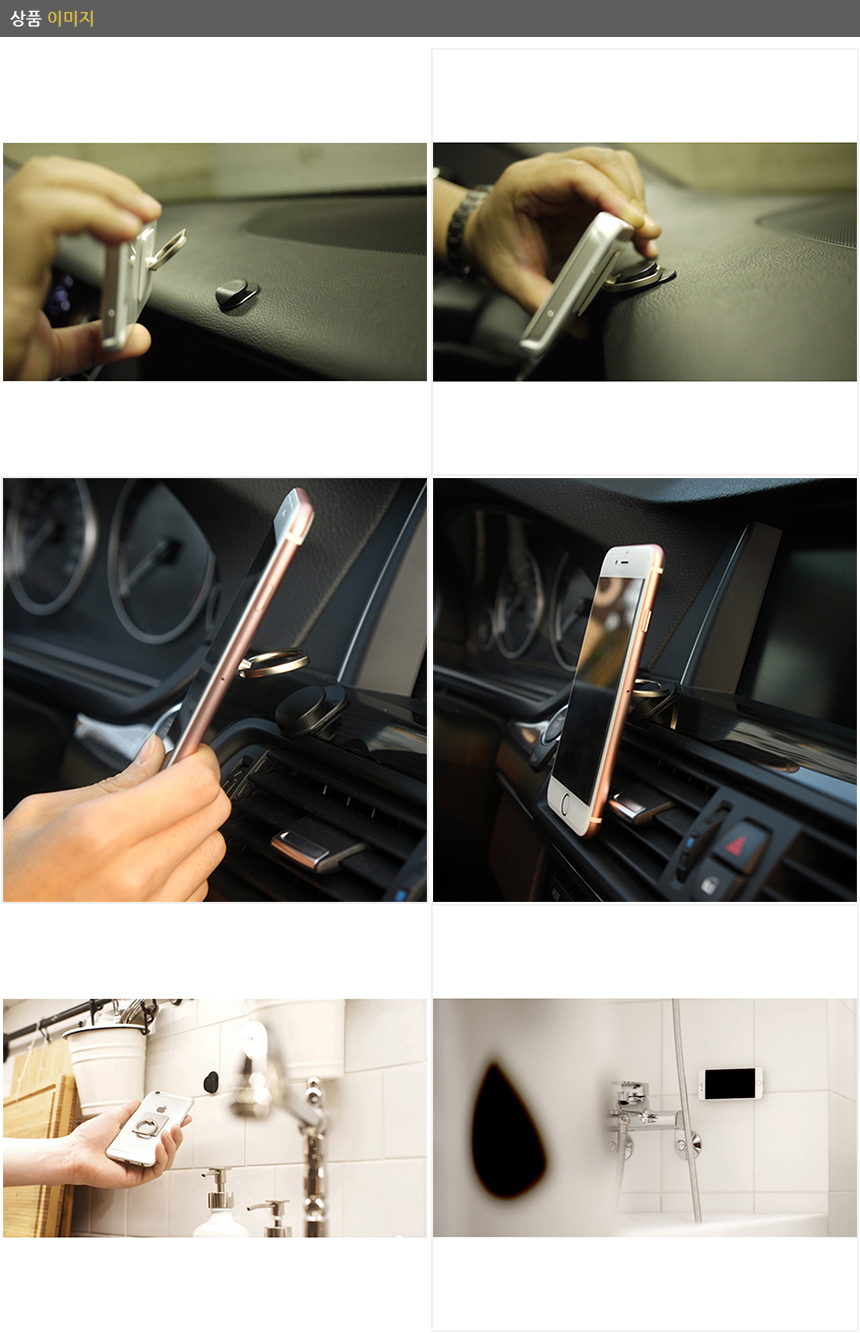 상품 이미지