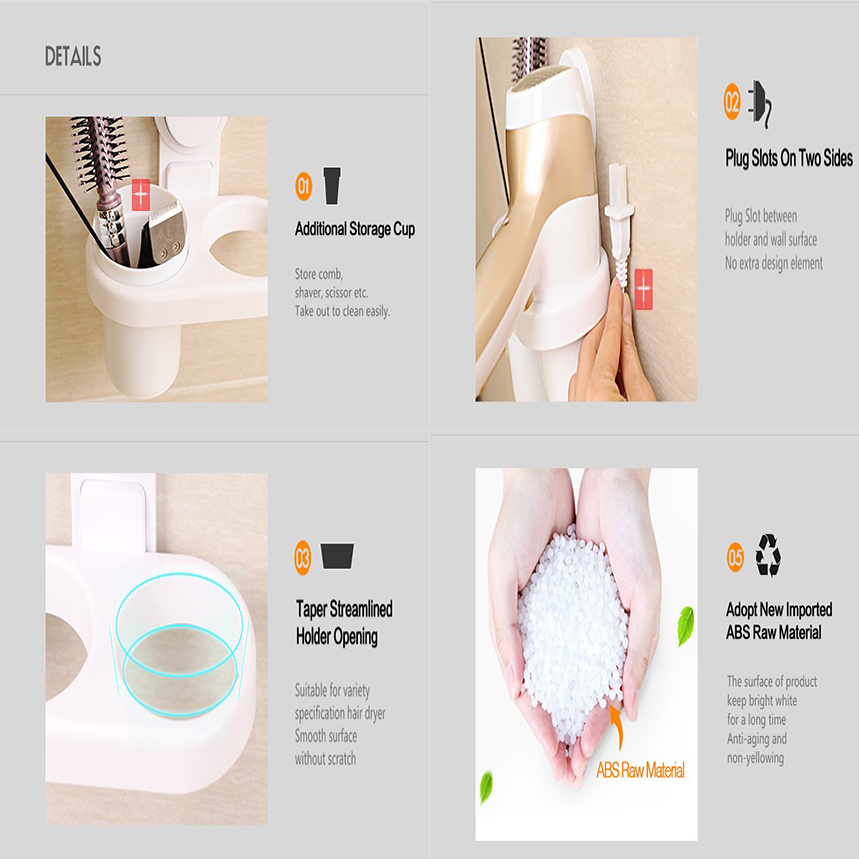 DETAILS

01

Additional Storage Cup

Store comb, shaver, scissor etc. Take out to clean easily.

02

Plug Slots On Two Sides

Plug Slot between holder and wall surface No extra design element

03

Taper Streamlined Holder Opening

Suitable for variety specification hair dryer Smooth surface without scratch

ABS Raw Material

05

Adopt New Imported ABS Raw Material

The surface of product keep bright white for a long time Anti-aging and non-yellowing