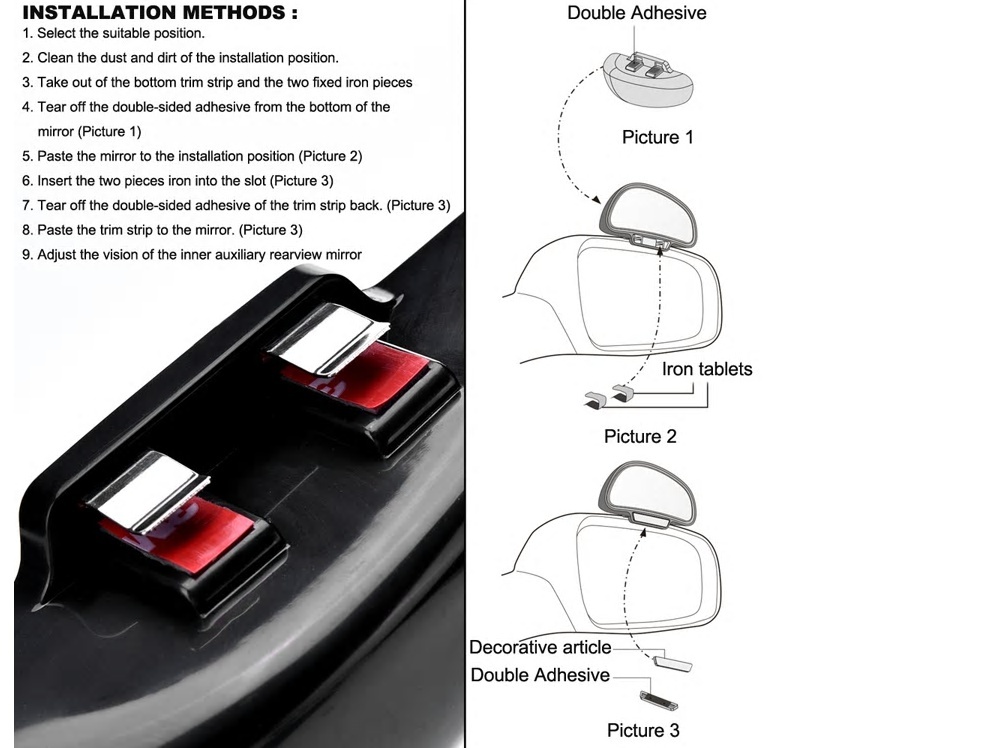 INSTALLATION METHODS :
1. Select the suitable position.
2. Clean the dust and dirt of the installation position.
3. Take out of the bottom trim strip and the two fixed iron pieces
4. Tear off the double-sided adhesive from the bottom of the mirror (Picture 1)
5. Paste the mirror to the installation position (Picture 2)
6. Insert the two pieces iron into the slot (Picture 3)
7. Tear off the double-sided adhesive of the trim strip back. (Picture 3)
8. Paste the trim strip to the mirror. (Picture 3)
9. Adjust the vision of the inner auxiliary rearview mirror

Double Adhesive

Picture 1

Iron tablets

Picture 2

Decorative article

Double Adhesive

Picture 3