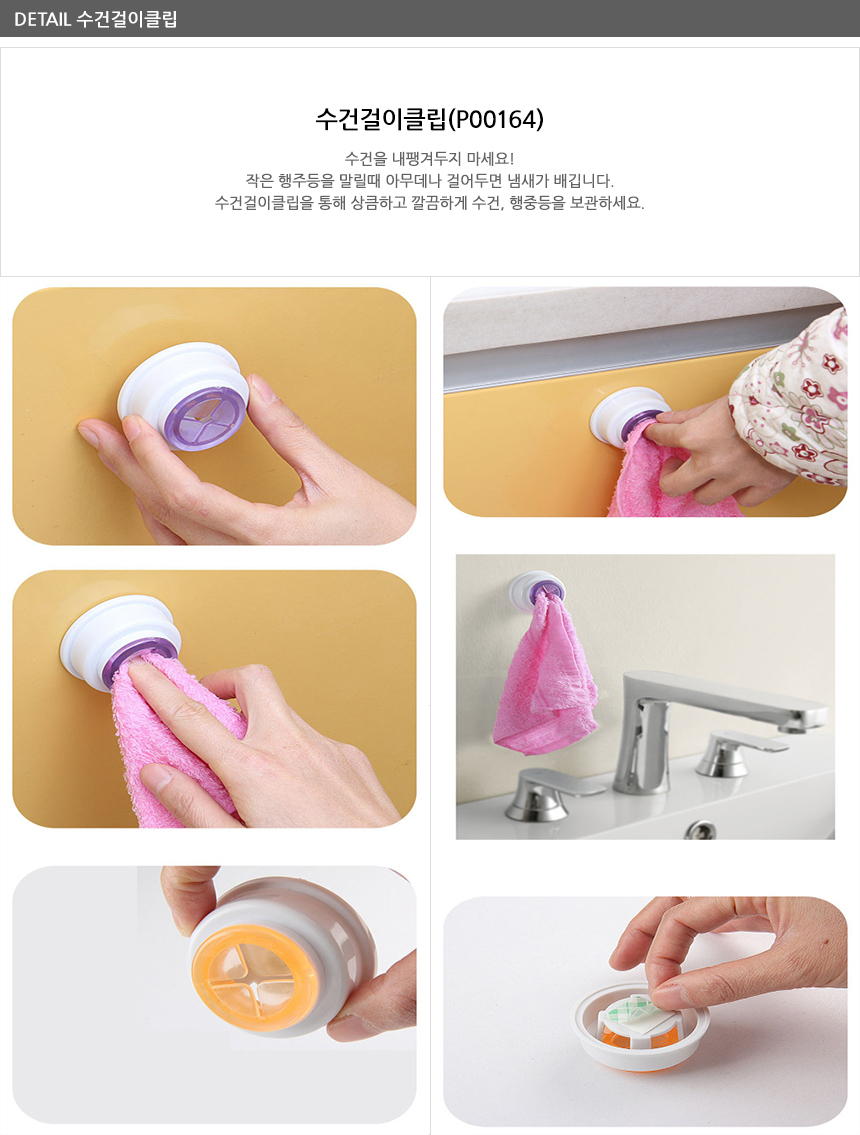 DETAIL 수건걸이클립

수건걸이클립(P00164)

수건을 내팽겨두지 마세요!
작은 행주등을 말릴때 아무데나 걸어두면 냄새가 배깁니다.
수건걸이클립을 통해 상큼하고 깔끔하게 수건, 행중등을 보관하세요.