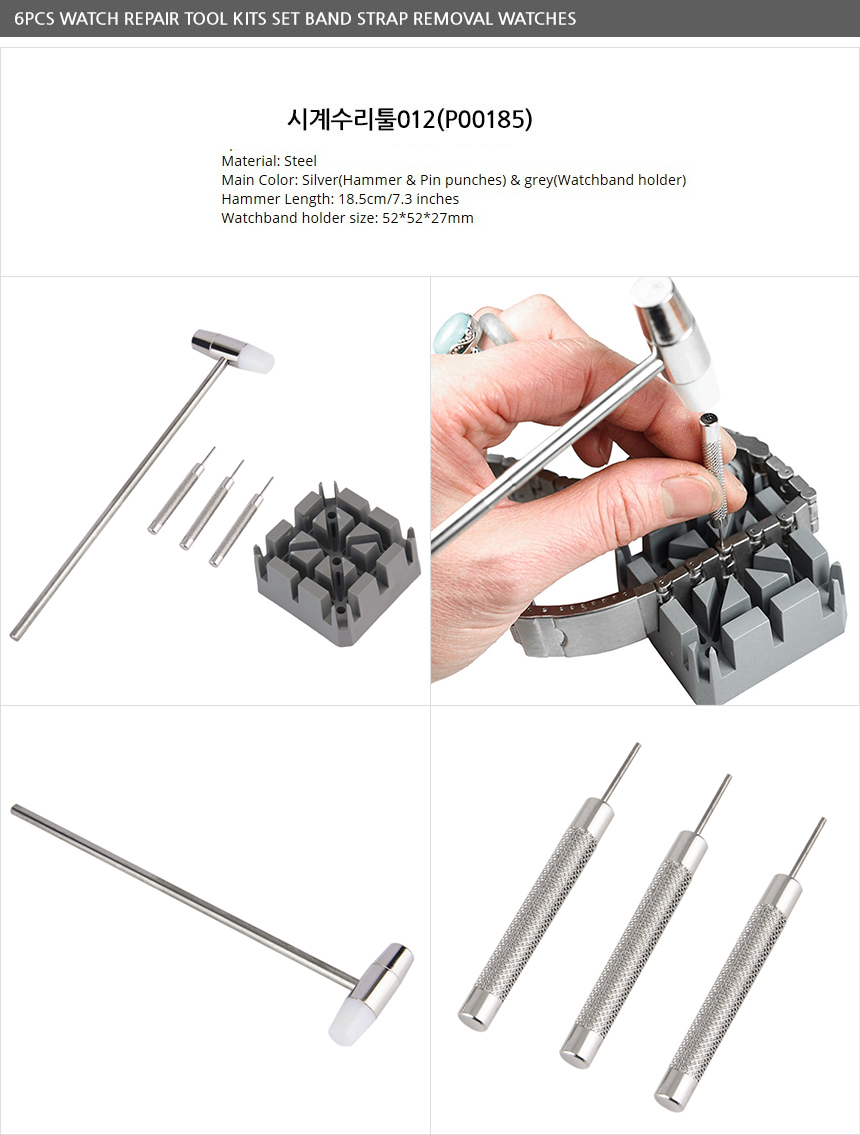 6PCS WATCH REPAIR TOOL KITS SET BAND STRAP REMOVAL WATCHES

시계수리툴012(P00185)

Material: Steel
Main Color: Silver(Hammer & Pin punches) & grey(Watchband holder)
Hammer Length: 18.5cm/7.3 inches
Watchband holder size: 52*52*27mm