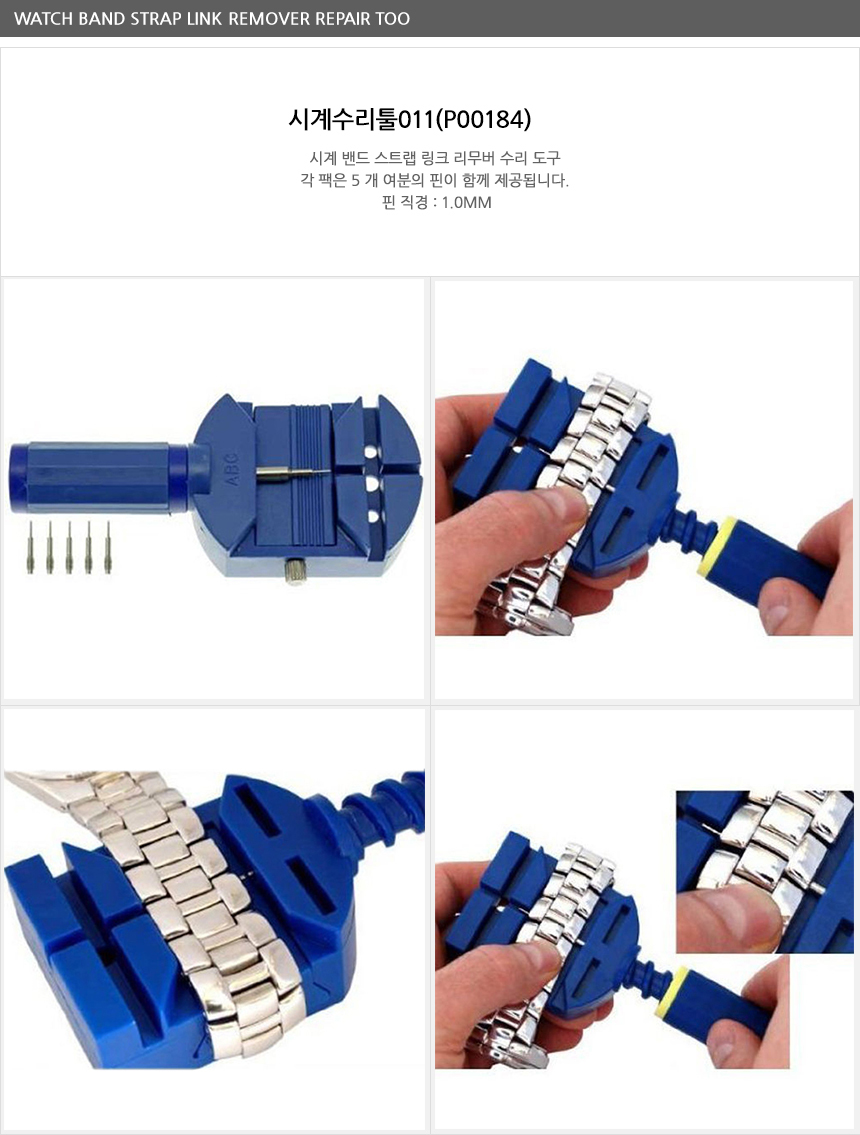 WATCH BAND STRAP LINK REMOVER REPAIR TOO

시계수리툴011(P00184)

시계 밴드 스트랩 링크 리무버 수리 도구
각 팩은 5 개 여분의 핀이 함께 제공됩니다.
핀 직경 : 1.0MM

ABC