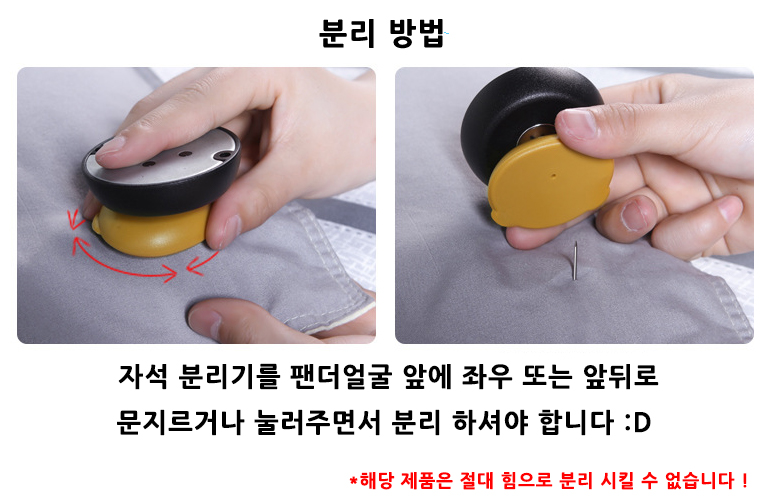 분리 방법

자석 분리기를 팬더얼굴 앞에 좌우 또는 앞뒤로
문지르거나 눌러주면서 분리 하셔야 합니다 :D

*해당 제품은 절대 힘으로 분리 시킬 수 없습니다 !