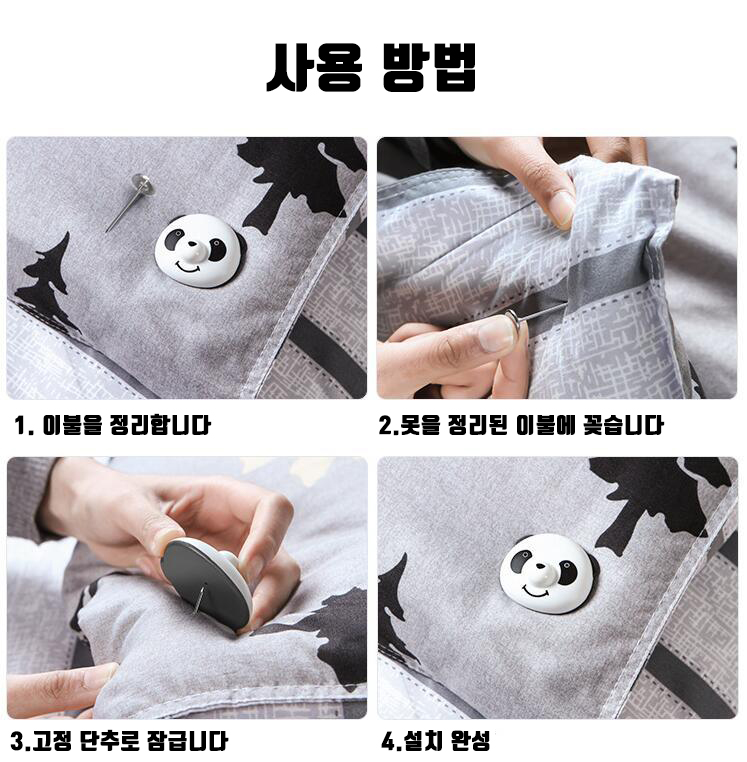 사용 방법

1. 이불을 정리합니다

2.못을 정리된 이불에 꽂습니다

3.고정 단추로 잠급니다

4.설치 완성