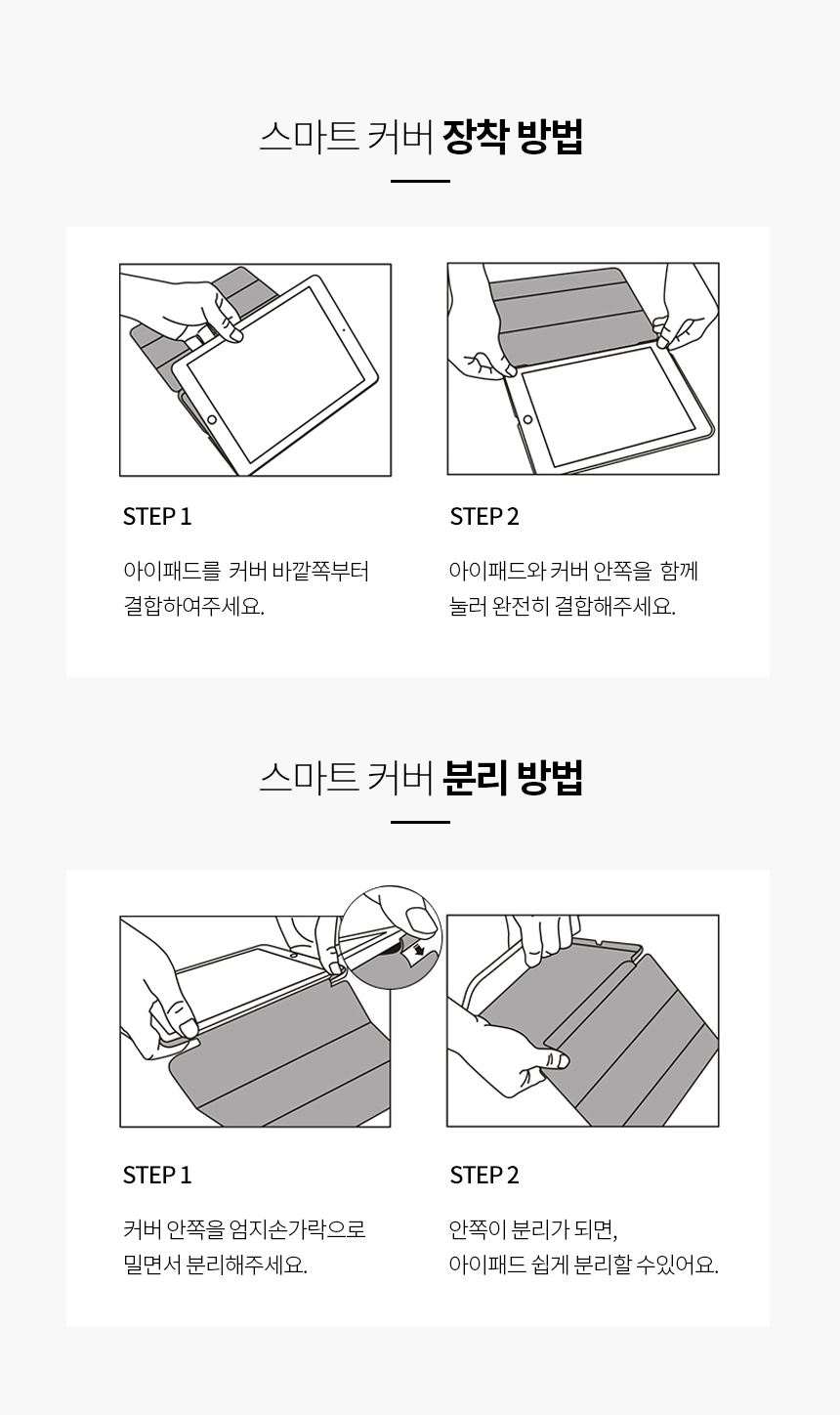 스마트 커버 장착 방법

STEP 1

아이패드를 커버 바깥쪽부터 결합하여주세요.

STEP 2

아이패드와 커버 안쪽을 함께 눌러 완전히 결합해주세요.

스마트 커버 분리 방법

STEP 1

커버 안쪽을 엄지손가락으로 밀면서 분리해주세요.

STEP 2

안쪽이 분리가 되면,
아이패드 쉽게 분리할 수있어요.