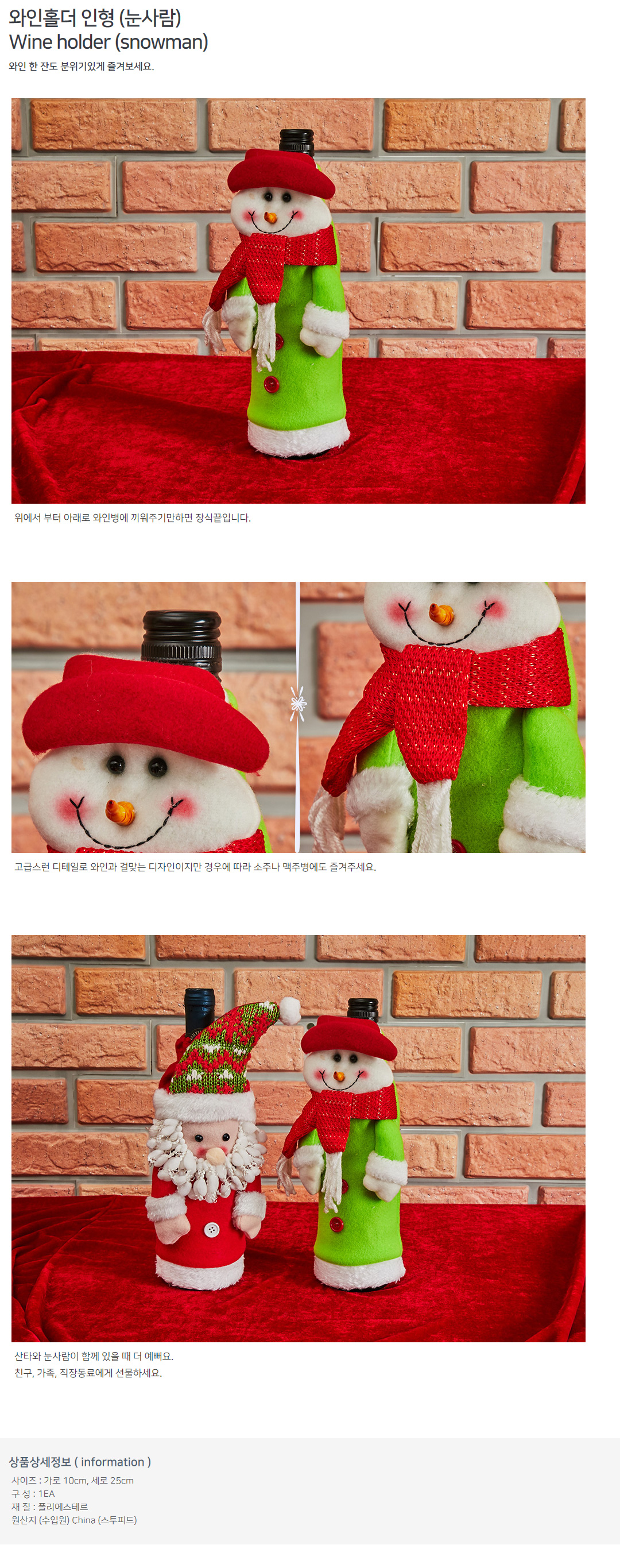 와인홀더 인형 (눈사람)
Wine holder (snowman)
와인 한 잔도 분위기있게 즐겨보세요.

위에서 부터 아래로 와인병에 끼워주기만하면 장식끝입니다.

고급스런 디테일로 와인과 걸맞는 디자인이지만 경우에 따라 소주나 맥주병에도 즐겨주세요.

산타와 눈사람이 함께 있을 때 더 예뻐요.
친구, 가족, 직장동료에게 선물하세요.

상품상세정보 ( information )
사이즈 : 가로 10cm, 세로 25cm
구 성 : 1EA
재 질 : 폴리에스테르
원산지 (수입원) China (스투피드)