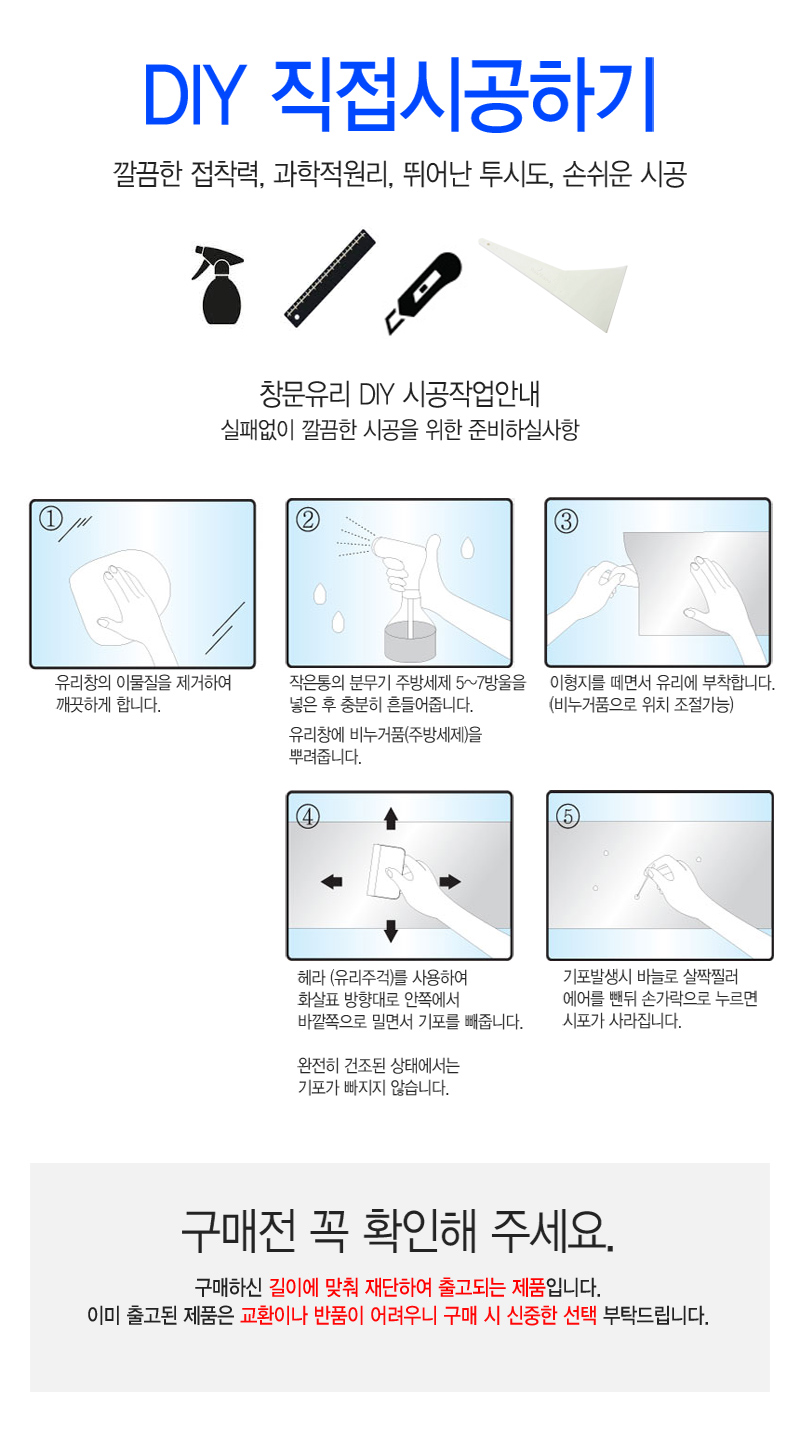 DIY 직접시공하기

깔끔한 접착력, 과학적원리, 뛰어난 투시도, 손쉬운 시공

창문유리 DIY 시공작업안내
실패없이 깔끔한 시공을 위한 준비하실사항

①

유리창의 이물질을 제거하여 깨끗하게 합니다.

②

작은통의 분무기 주방세제 5~7방울을 넣은 후 충분히 흔들어줍니다.

유리창에 비누거품(주방세제)을 뿌려줍니다.

③

이형지를 떼면서 유리에 부착합니다. (비누거품으로 위치 조절가능)

④

헤라 (유리주걱)를 사용하여 화살표 방향대로 안쪽에서 바깥쪽으로 밀면서 기포를 빼줍니다.

완전히 건조된 상태에서는 기포가 빠지지 않습니다.

⑤

기포발생시 바늘로 살짝찔러 에어를 뺀뒤 손가락으로 누르면 시포가 사라집니다.

구매전 꼭 확인해 주세요.

구매하신 길이에 맞춰 재단하여 출고되는 제품입니다.
이미 출고된 제품은 교환이나 반품이 어려우니 구매 시 신중한 선택 부탁드립니다.