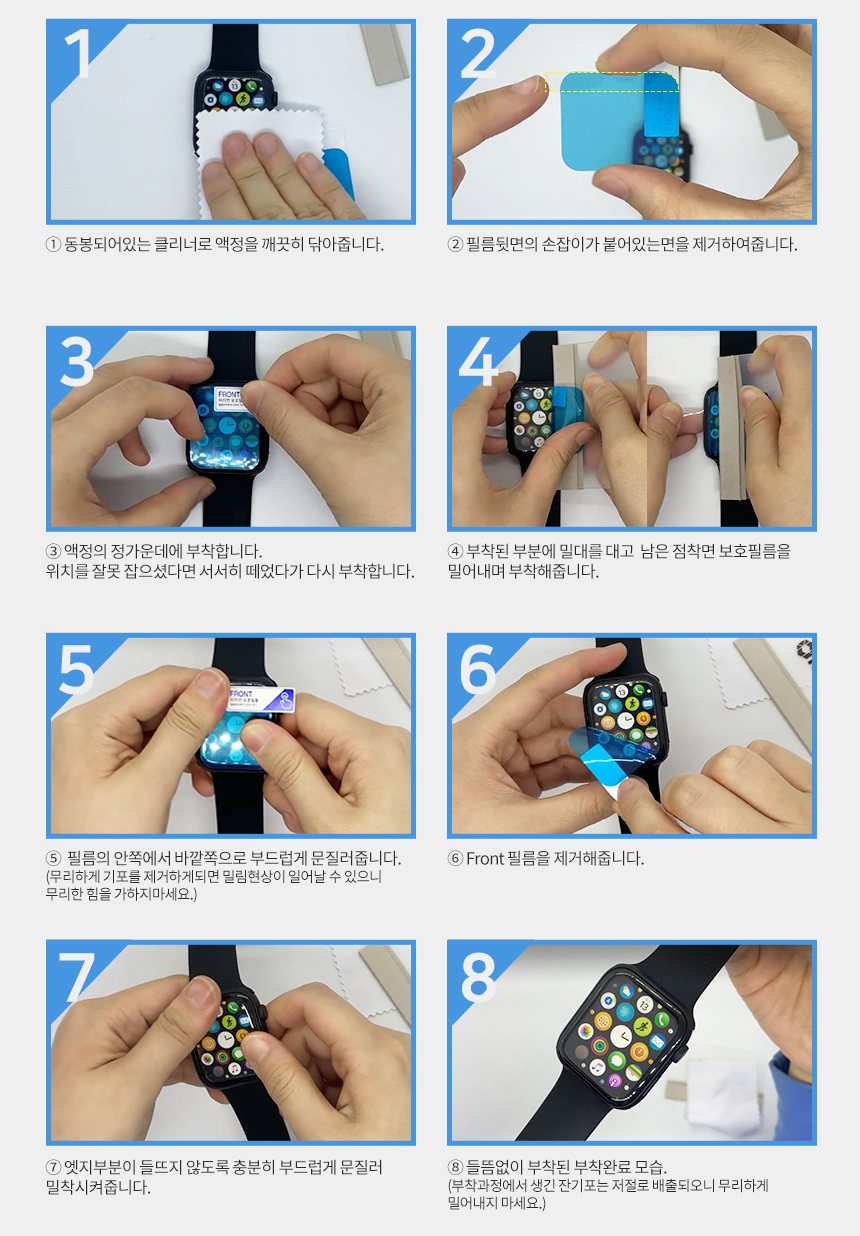 1

① 동봉되어있는 클리너로 액정을 깨끗히 닦아줍니다.

2

② 필름뒷면의 손잡이가 붙어있는면을 제거하여줍니다.

3

FRONT

③ 액정의 정가운데에 부착합니다.
위치를 잘못 잡으셨다면 서서히 떼었다가 다시 부착합니다.

4

④ 부착된 부분에 밀대를 대고 남은 점착면 보호필름을 밀어내며 부착해줍니다.

5

FRONT

⑤ 필름의 안쪽에서 바깥쪽으로 부드럽게 문질러줍니다.
(무리하게 기포를 제거하게되면 밀림현상이 일어날 수 있으니 무리한 힘을 가하지마세요.)

6

⑥ Front 필름을 제거해줍니다.

7

⑦ 엣지부분이 들뜨지 않도록 충분히 부드럽게 문질러 밀착시켜줍니다.

8

⑧ 들뜸없이 부착된 부착완료 모습.
(부착과정에서 생긴 잔기포는 저절로 배출되오니 무리하게 밀어내지 마세요.)