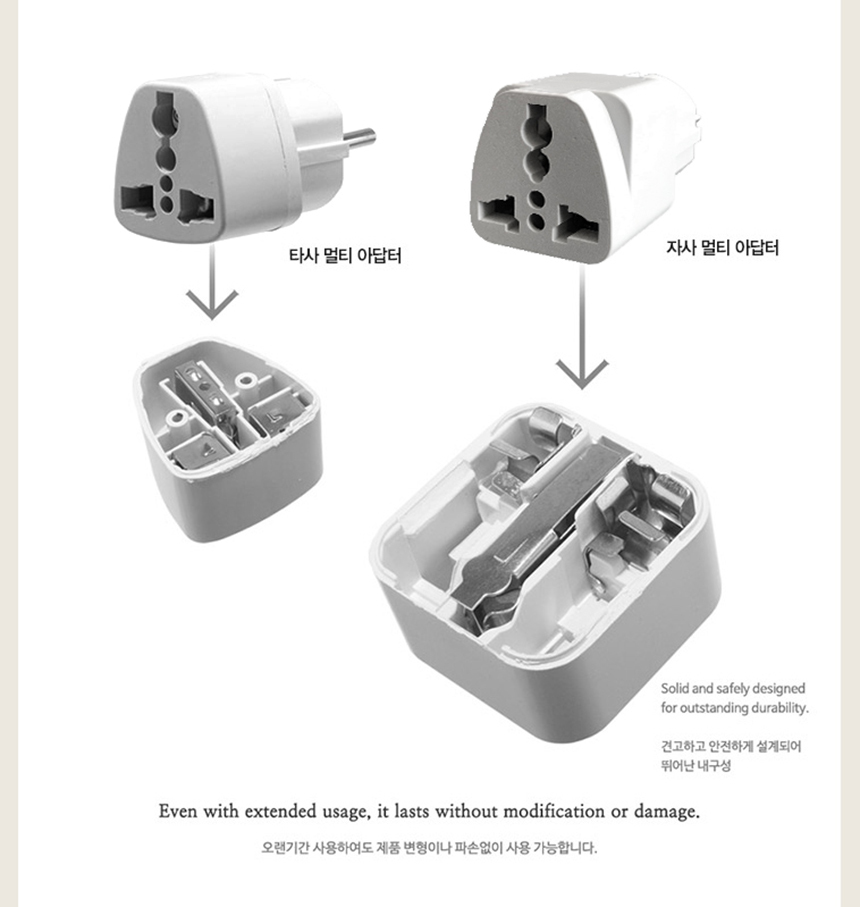 타사 멀티 아답터

자사 멀티 아답터

Solid and safely designed for outstanding durability.

견고하고 안전하게 설계되어 뛰어난 내구성

Even with extended usage, it lasts without modification or damage.

오랜기간 사용하여도 제품 변형이나 파손없이 사용 가능합니다.