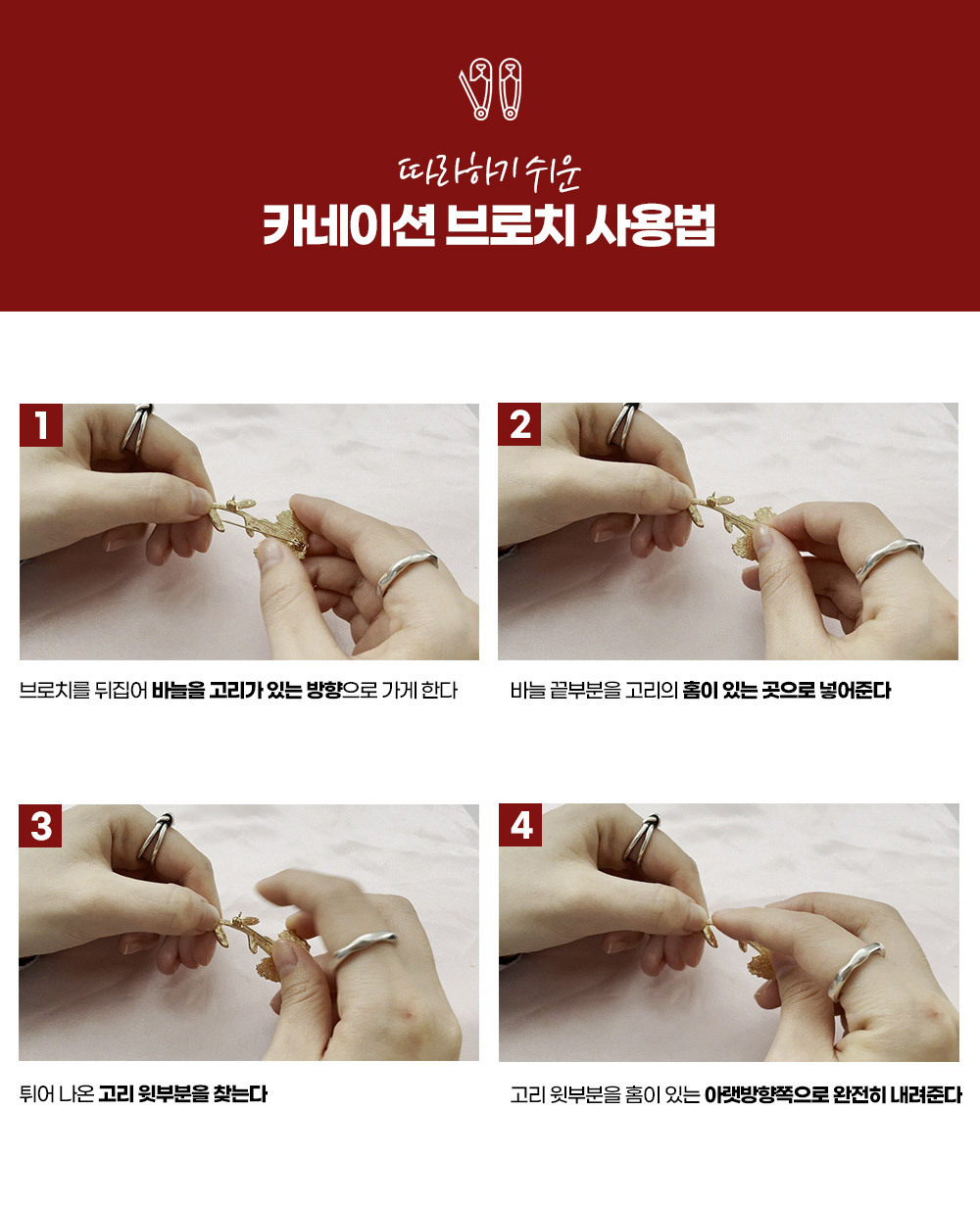 따라하기 쉬운
카네이션 브로치 사용법

1

브로치를 뒤집어 바늘을 고리가 있는 방향으로 가게 한다

2

바늘 끝부분을 고리의 홈이 있는 곳으로 넣어준다

3

튀어 나온 고리 윗부분을 찾는다

4

고리 윗부분을 홈이 있는 아랫방향쪽으로 완전히 내려준다