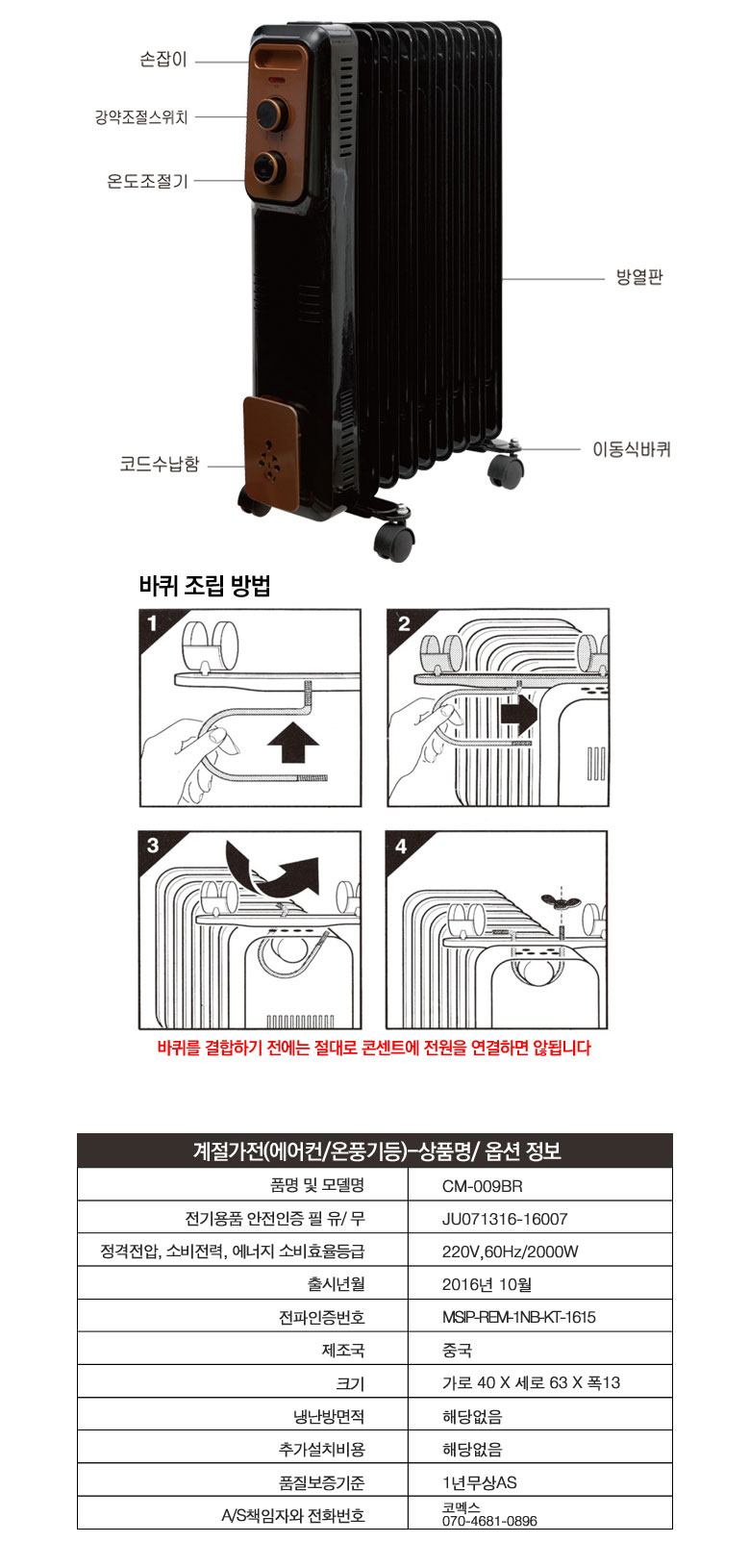 손잡이
강약조절스위치
온도조절기
방열판
코드수납함
이동식바퀴

바퀴 조립 방법

1
2
3
4

바퀴를 결합하기 전에는 절대로 콘센트에 전원을 연결하면 않됩니다

| 계절가전(에어컨/온풍기등)-상품명/ 옵션 정보 | |
|---|---|
| 품명 및 모델명 | CM-009BR |
| 전기용품 안전인증 필 유/ 무 | JU071316-16007 |
| 정격전압, 소비전력, 에너지 소비효율등급 | 220V,60Hz/2000W |
| 출시년월 | 2016년 10월 |
| 전파인증번호 | MSIP-REM-1NB-KT-1615 |
| 제조국 | 중국 |
| 크기 | 가로 40 X 세로 63 X 폭13 |
| 냉난방면적 | 해당없음 |
| 추가설치비용 | 해당없음 |
| 품질보증기준 | 1년무상AS |
| A/S책임자와 전화번호 | 코멕스 070-4681-0896 |