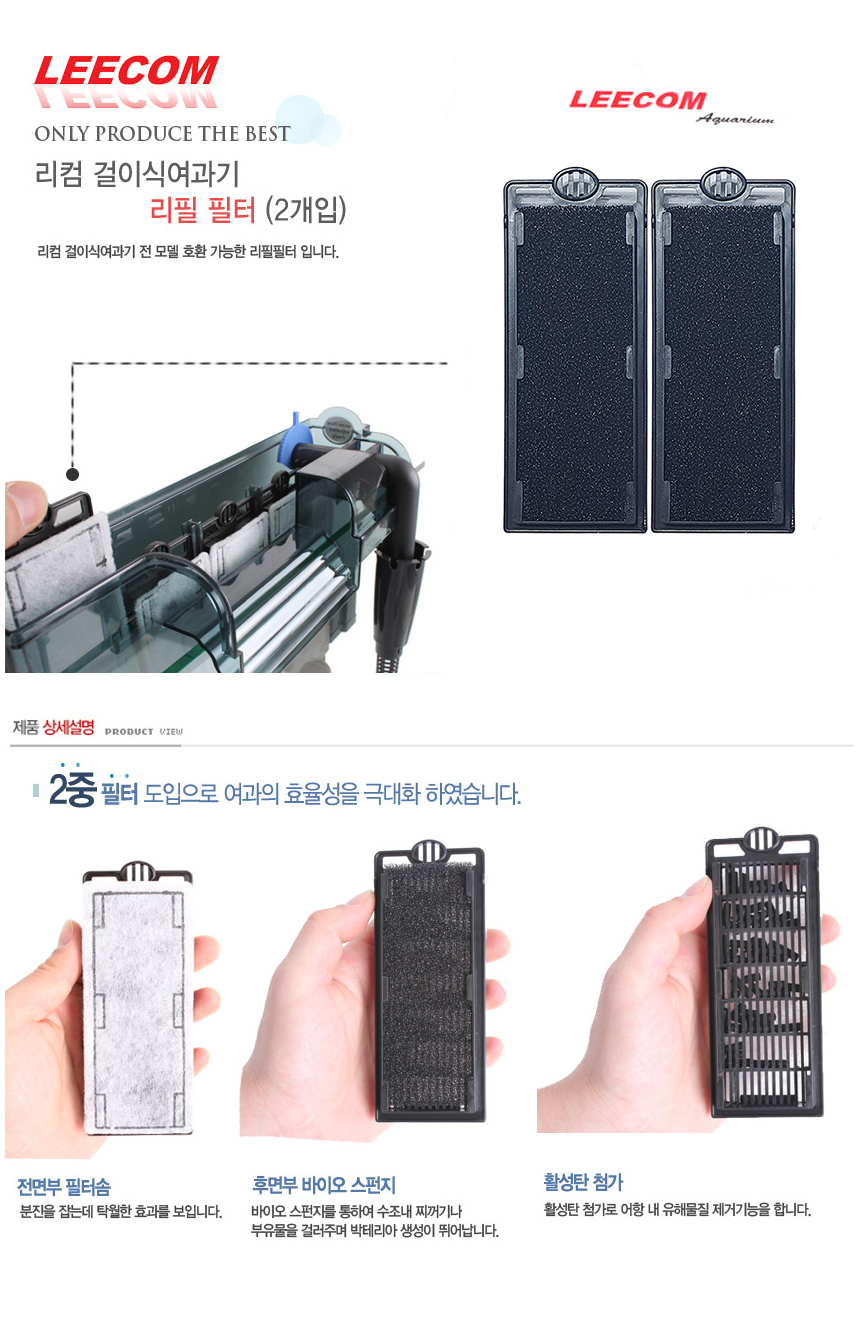 LEECOM
ONLY PRODUCE THE BEST
리컴 걸이식여과기
리필 필터 (2개입)

리컴 걸이식여과기 전 모델 호환 가능한 리필필터 입니다.

LEECOM
Aquarium

제품 상세설명 PRODUCT VIEW

2중 필터 도입으로 여과의 효율성을 극대화 하였습니다.

전면부 필터솜
분진을 잡는데 탁월한 효과를 보입니다.

후면부 바이오 스펀지
바이오 스펀지를 통하여 수조내 찌꺼기나 부유물을 걸러주며 박테리아 생성이 뛰어납니다.

활성탄 첨가
활성탄 첨가로 어항 내 유해물질 제거기능을 합니다.