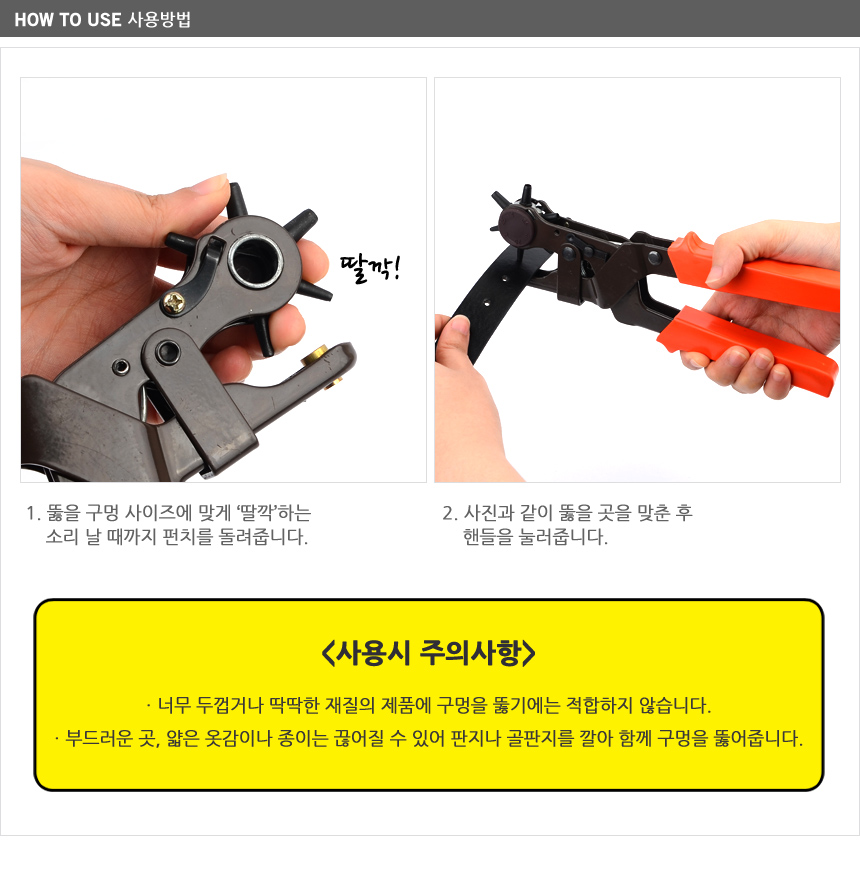 HOW TO USE 사용방법

딸깍!

1. 뚫을 구멍 사이즈에 맞게 '딸깍'하는 소리 날 때까지 펀치를 돌려줍니다.

2. 사진과 같이 뚫을 곳을 맞춘 후 핸들을 눌러줍니다.

<사용시 주의사항>

· 너무 두껍거나 딱딱한 재질의 제품에 구멍을 뚫기에는 적합하지 않습니다.

· 부드러운 곳, 얇은 옷감이나 종이는 끊어질 수 있어 판지나 골판지를 깔아 함께 구멍을 뚫어줍니다.