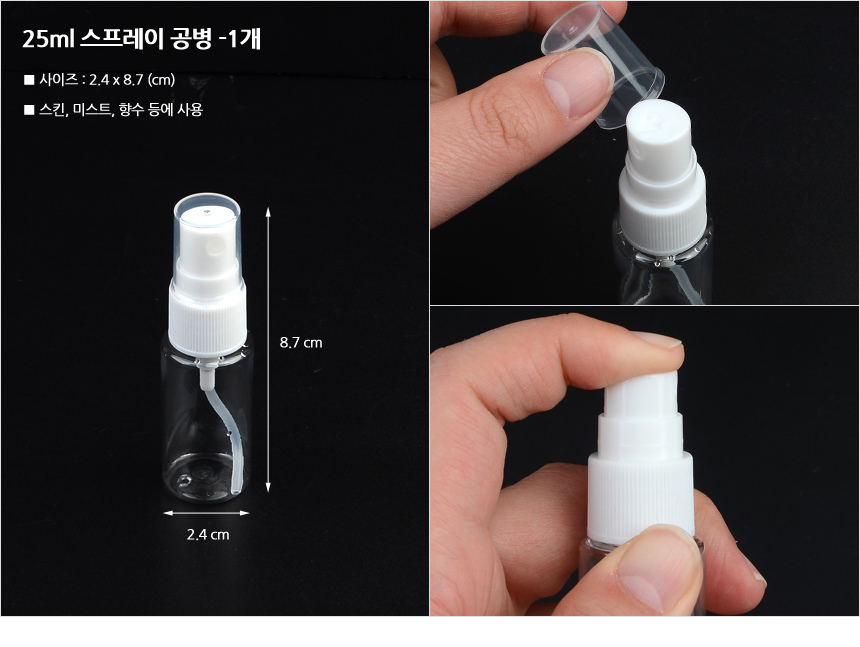 25ml 스프레이 공병 -1개

■ 사이즈 : 2.4 x 8.7 (cm)

■ 스킨, 미스트, 향수 등에 사용

8.7 cm

2.4 cm