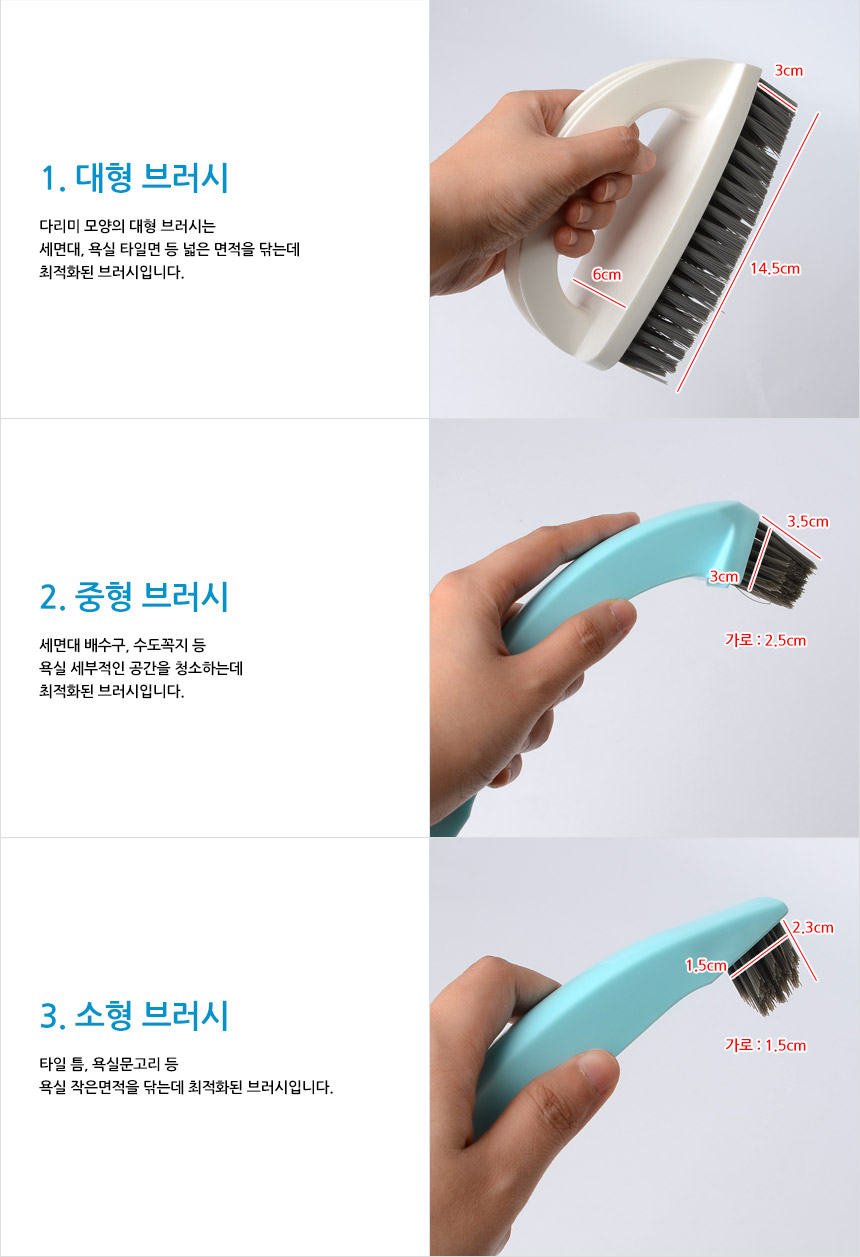 1. 대형 브러시

다리미 모양의 대형 브러시는
세면대, 욕실 타일면 등 넓은 면적을 닦는데
최적화된 브러시입니다.

3cm

6cm

14.5cm

2. 중형 브러시

세면대 배수구, 수도꼭지 등
욕실 세부적인 공간을 청소하는데
최적화된 브러시입니다.

3.5cm

3cm

가로 : 2.5cm

3. 소형 브러시

타일 틈, 욕실문고리 등
욕실 작은면적을 닦는데 최적화된 브러시입니다.

2.3cm

1.5cm

가로 : 1.5cm