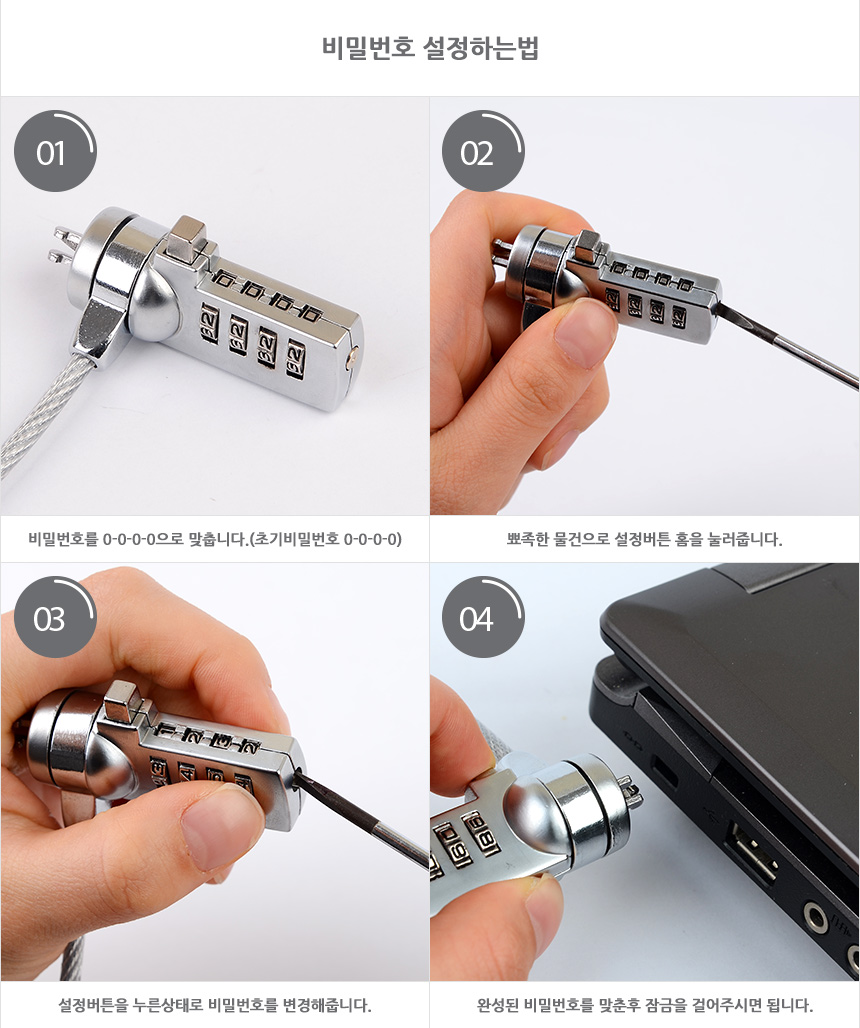 비밀번호 설정하는법

01

비밀번호를 0-0-0-0으로 맞춥니다.(초기비밀번호 0-0-0-0)

02

뾰족한 물건으로 설정버튼 홈을 눌러줍니다.

03

설정버튼을 누른상태로 비밀번호를 변경해줍니다.

04

완성된 비밀번호를 맞춘후 잠금을 걸어주시면 됩니다.