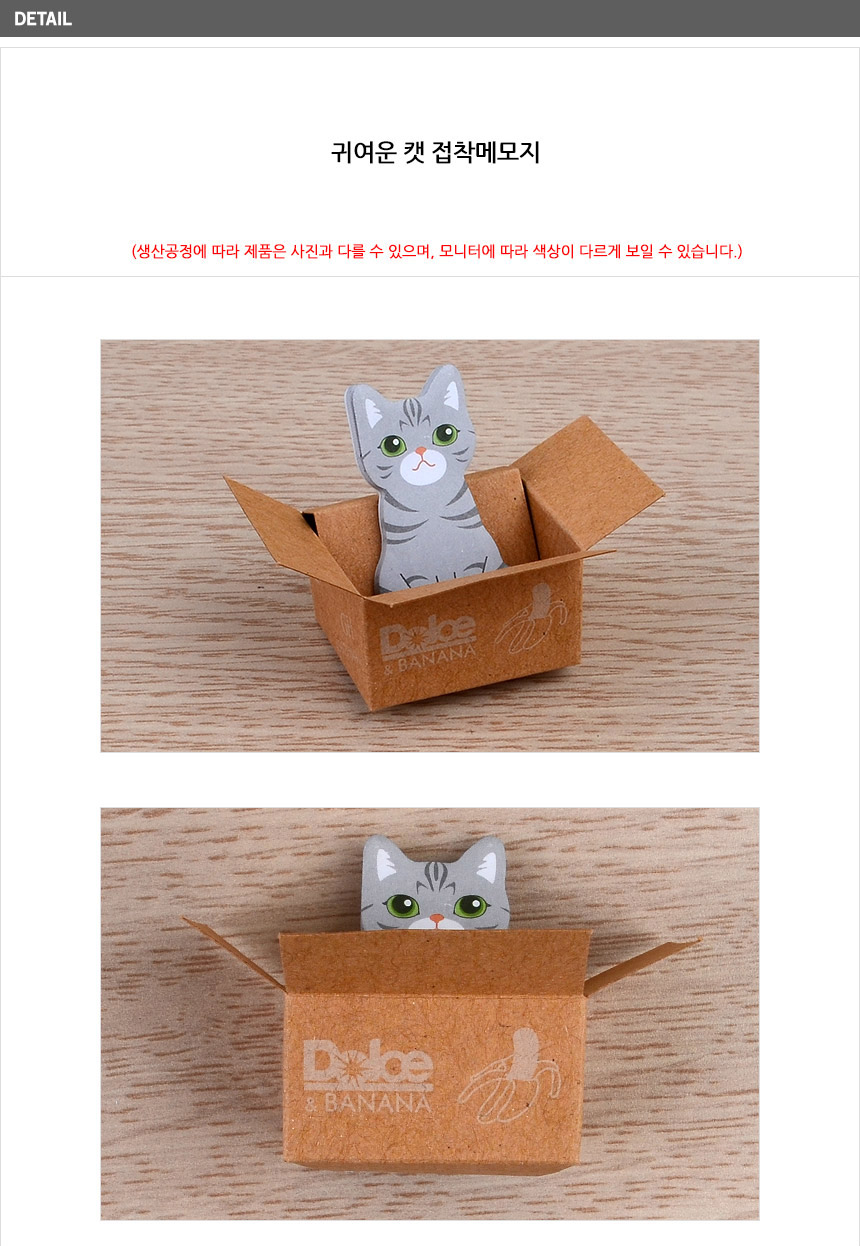 DETAIL

귀여운 캣 접착메모지

(생산공정에 따라 제품은 사진과 다를 수 있으며, 모니터에 따라 색상이 다르게 보일 수 있습니다.)

Dolce
& BANANA

Dolce
& BANANA