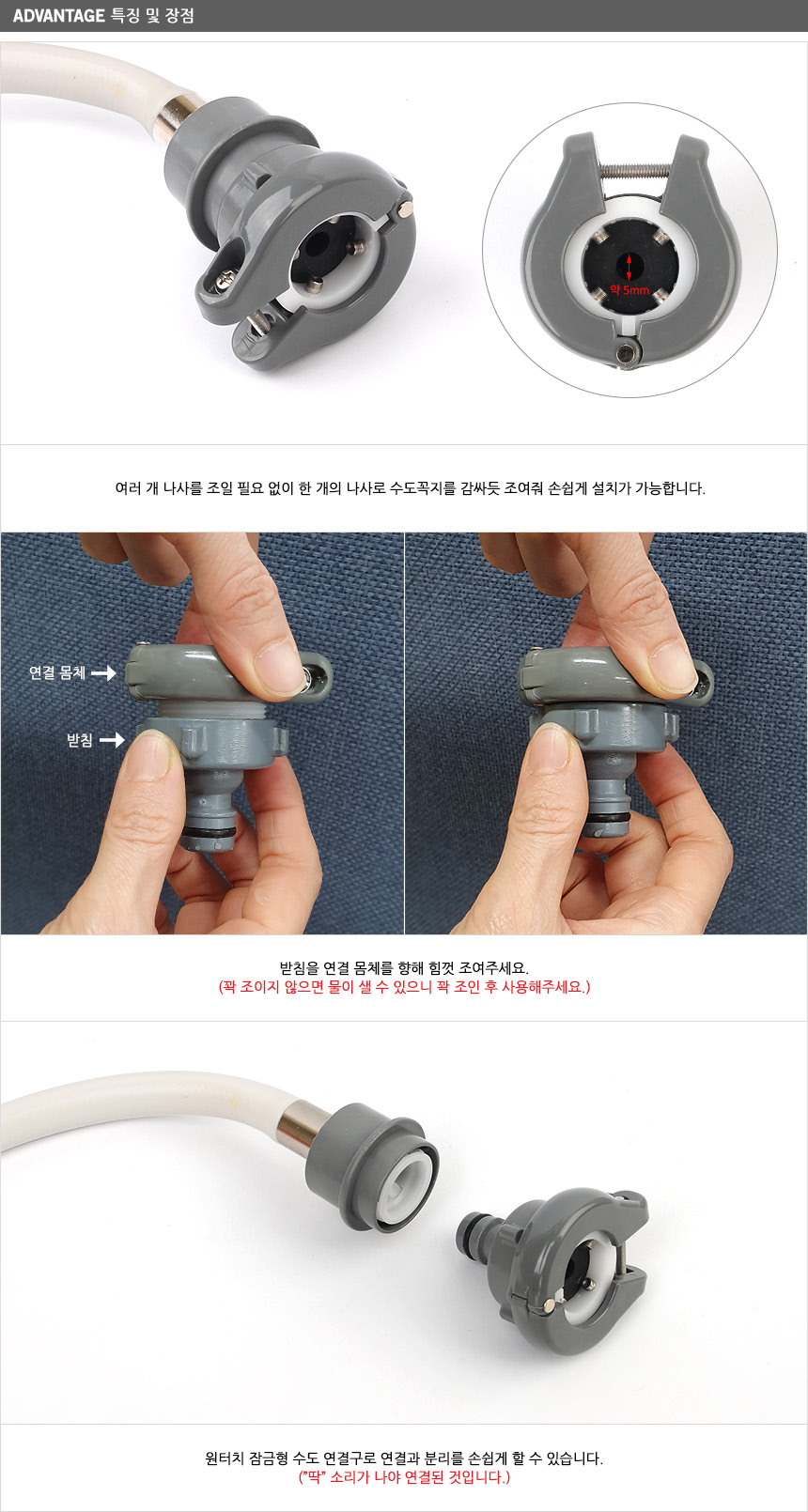 ADVANTAGE 특징 및 장점

약 5mm

여러 개 나사를 조일 필요 없이 한 개의 나사로 수도꼭지를 감싸듯 조여줘 손쉽게 설치가 가능합니다.

연결 몸체

받침

받침을 연결 몸체를 향해 힘껏 조여주세요.
(꽉 조이지 않으면 물이 샐 수 있으니 꽉 조인 후 사용해주세요.)

원터치 잠금형 수도 연결구로 연결과 분리를 손쉽게 할 수 있습니다.
("딱" 소리가 나야 연결된 것입니다.)