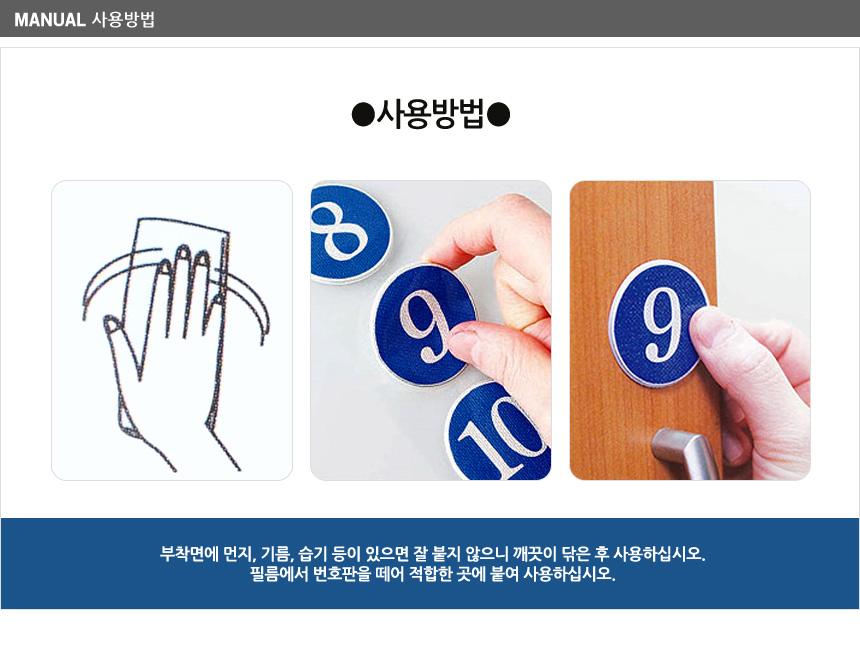 MANUAL 사용방법

●사용방법●

8

9

10

9

부착면에 먼지, 기름, 습기 등이 있으면 잘 붙지 않으니 깨끗이 닦은 후 사용하십시오.
필름에서 번호판을 떼어 적합한 곳에 붙여 사용하십시오.