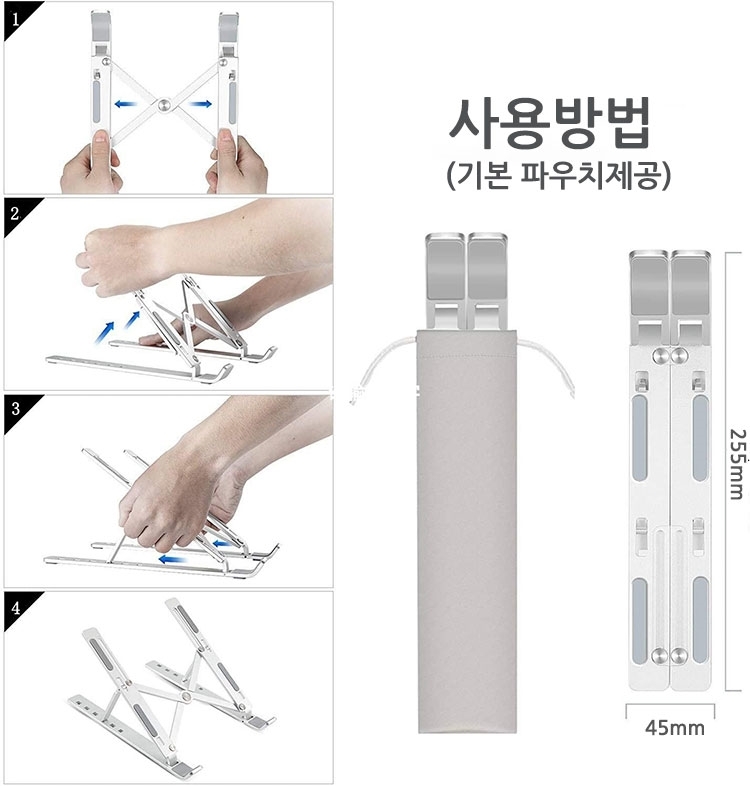 1

2

3

4

사용방법
(기본 파우치제공)

255mm

45mm