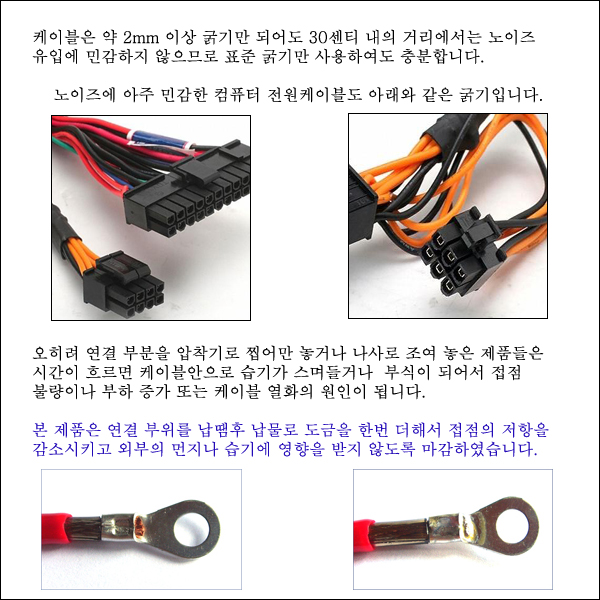 케이블은 약 2mm 이상 굵기만 되어도 30센티 내의 거리에서는 노이즈 유입에 민감하지 않으므로 표준 굵기만 사용하여도 충분합니다.

노이즈에 아주 민감한 컴퓨터 전원케이블도 아래와 같은 굵기입니다.

오히려 연결 부분을 압착기로 찝어만 놓거나 나사로 조여 놓은 제품들은 시간이 흐르면 케이블안으로 습기가 스며들거나 부식이 되어서 접점 불량이나 부하 증가 또는 케이블 열화의 원인이 됩니다.

본 제품은 연결 부위를 납땜후 납물로 도금을 한번 더해서 접점의 저항을 감소시키고 외부의 먼지나 습기에 영향을 받지 않도록 마감하였습니다.