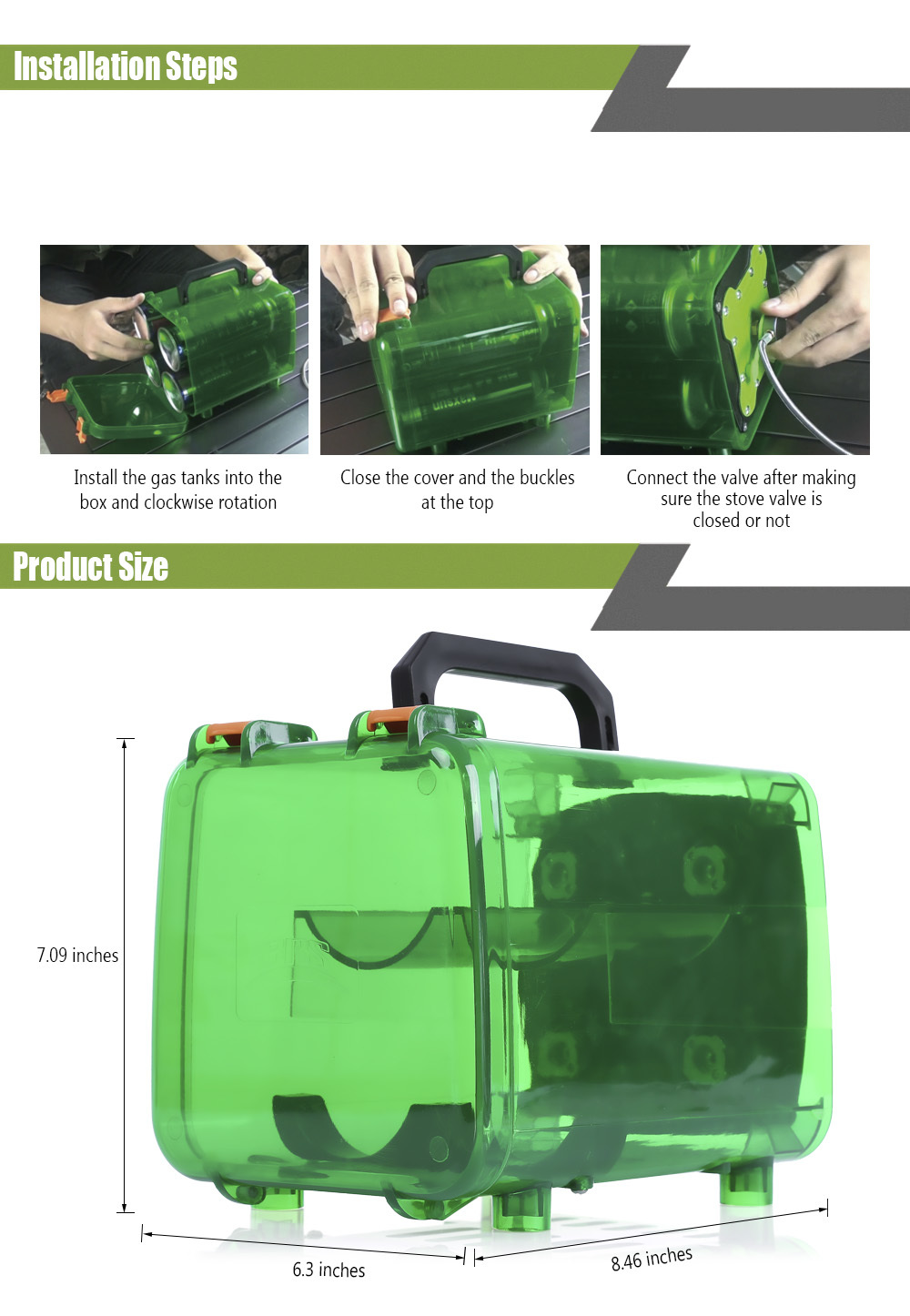 Installation Steps

Install the gas tanks into the box and clockwise rotation

Close the cover and the buckles at the top

Connect the valve after making sure the stove valve is closed or not

Product Size

7.09 inches

6.3 inches

8.46 inches