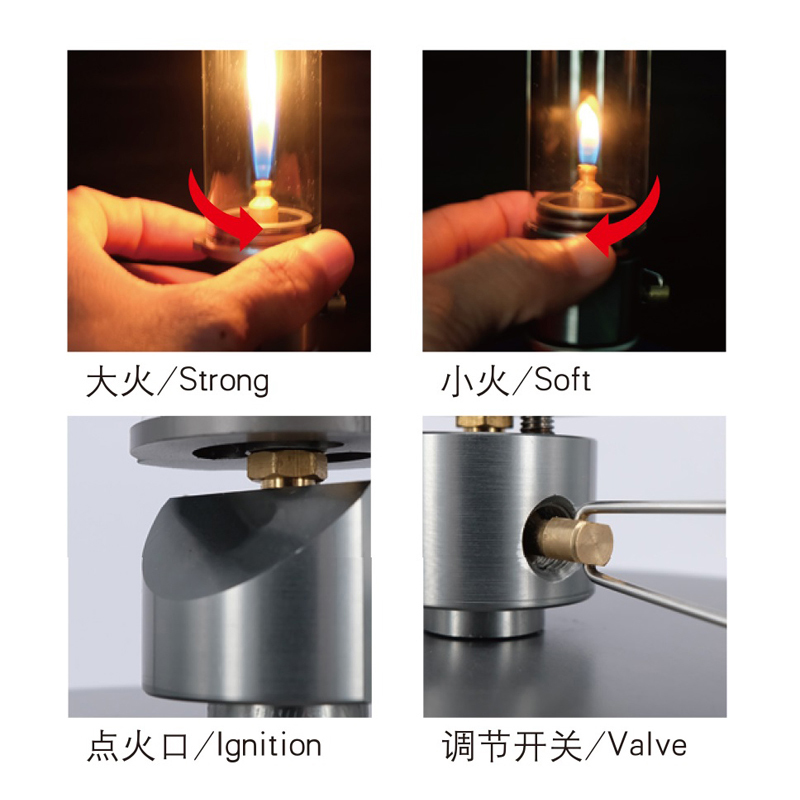 大火/Strong

小火/Soft

点火口/Ignition

调节开关/Valve