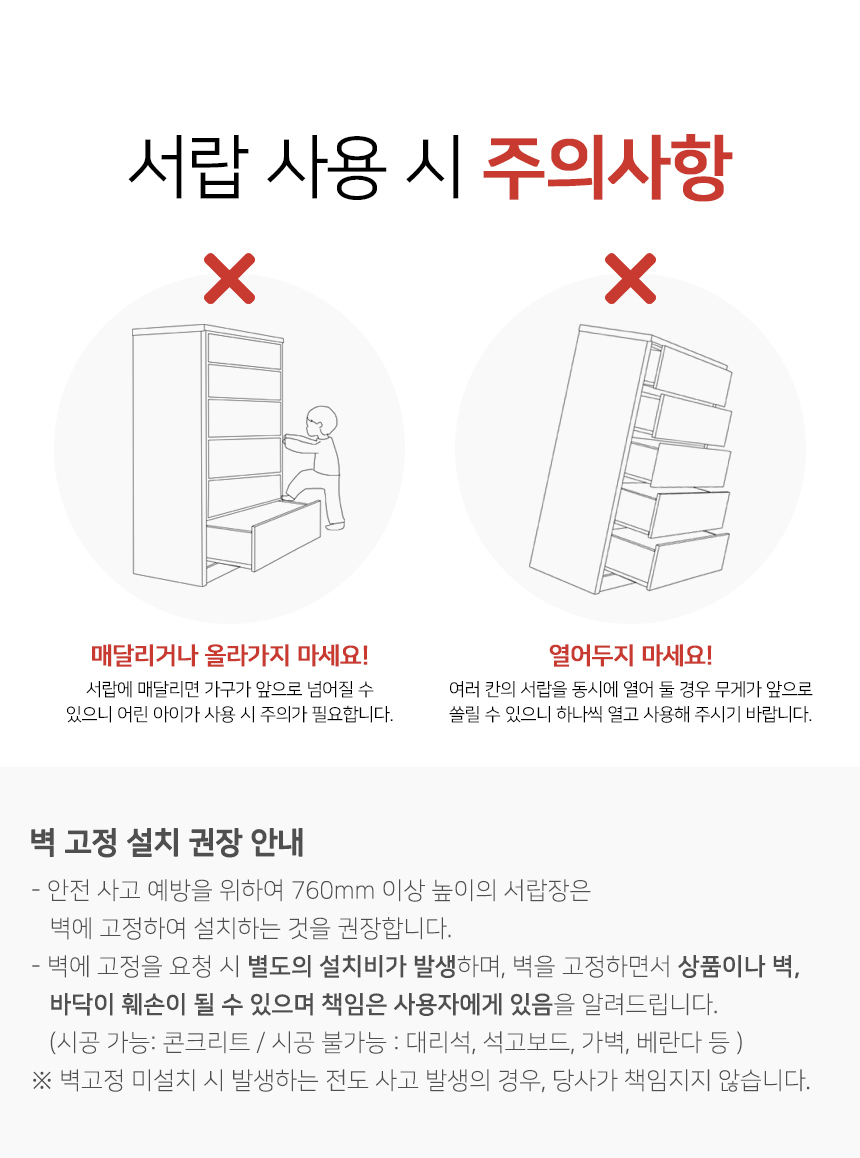 서랍 사용 시 주의사항

매달리거나 올라가지 마세요!
서랍에 매달리면 가구가 앞으로 넘어질 수 있으니 어린 아이가 사용 시 주의가 필요합니다.

열어두지 마세요!
여러 칸의 서랍을 동시에 열어 둘 경우 무게가 앞으로 쏠릴 수 있으니 하나씩 열고 사용해 주시기 바랍니다.

벽 고정 설치 권장 안내

- 안전 사고 예방을 위하여 760mm 이상 높이의 서랍장은 벽에 고정하여 설치하는 것을 권장합니다.
- 벽에 고정을 요청 시 별도의 설치비가 발생하며, 벽을 고정하면서 상품이나 벽, 바닥이 훼손이 될 수 있으며 책임은 사용자에게 있음을 알려드립니다.
(시공 가능: 콘크리트 / 시공 불가능 : 대리석, 석고보드, 가벽, 베란다 등 )
※ 벽고정 미설치 시 발생하는 전도 사고 발생의 경우, 당사가 책임지지 않습니다.