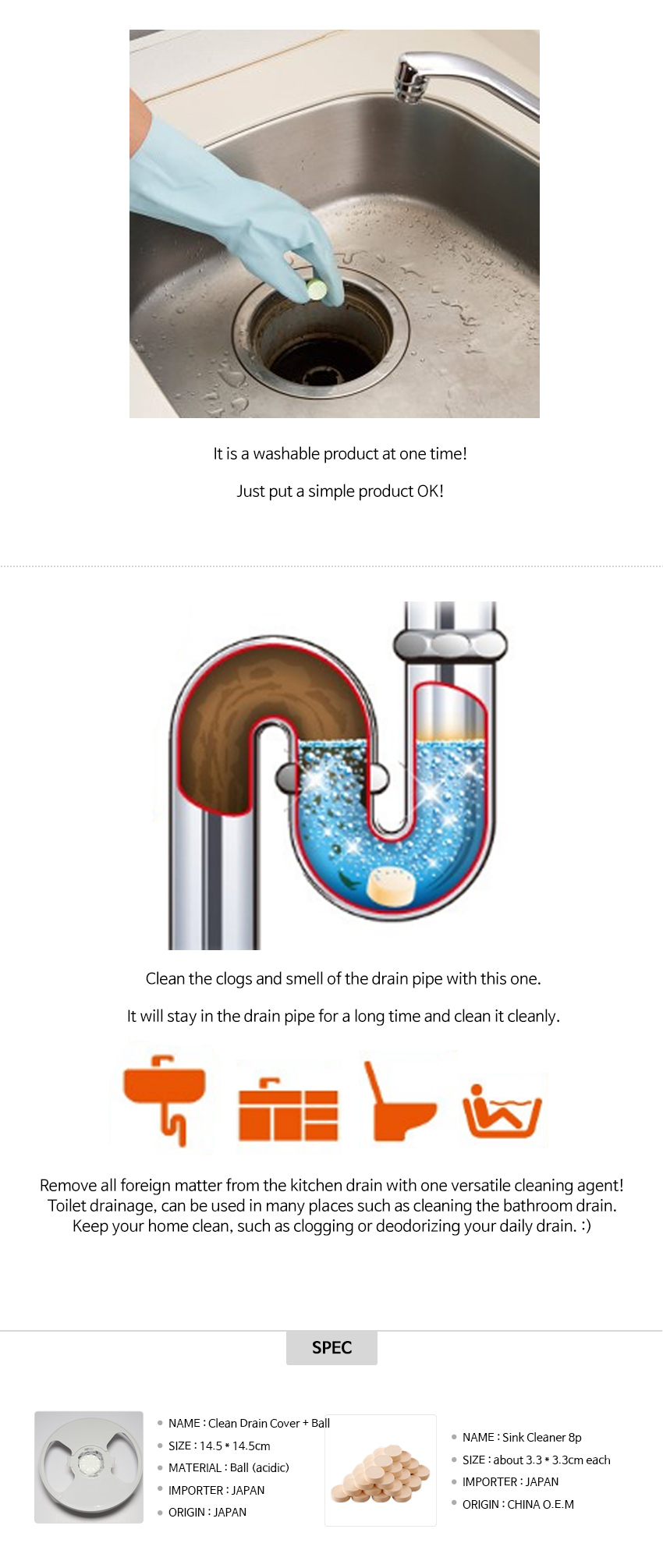 It is a washable product at one time!

Just put a simple product OK!

Clean the clogs and smell of the drain pipe with this one.

It will stay in the drain pipe for a long time and clean it cleanly.

Remove all foreign matter from the kitchen drain with one versatile cleaning agent!
Toilet drainage, can be used in many places such as cleaning the bathroom drain.
Keep your home clean, such as clogging or deodorizing your daily drain. :)

SPEC

NAME : Clean Drain Cover + Ball
SIZE : 14.5 * 14.5cm
MATERIAL : Ball (acidic)
IMPORTER : JAPAN
ORIGIN : JAPAN

NAME : Sink Cleaner 8p
SIZE : about 3.3 * 3.3cm each
IMPORTER : JAPAN
ORIGIN : CHINA O.E.M