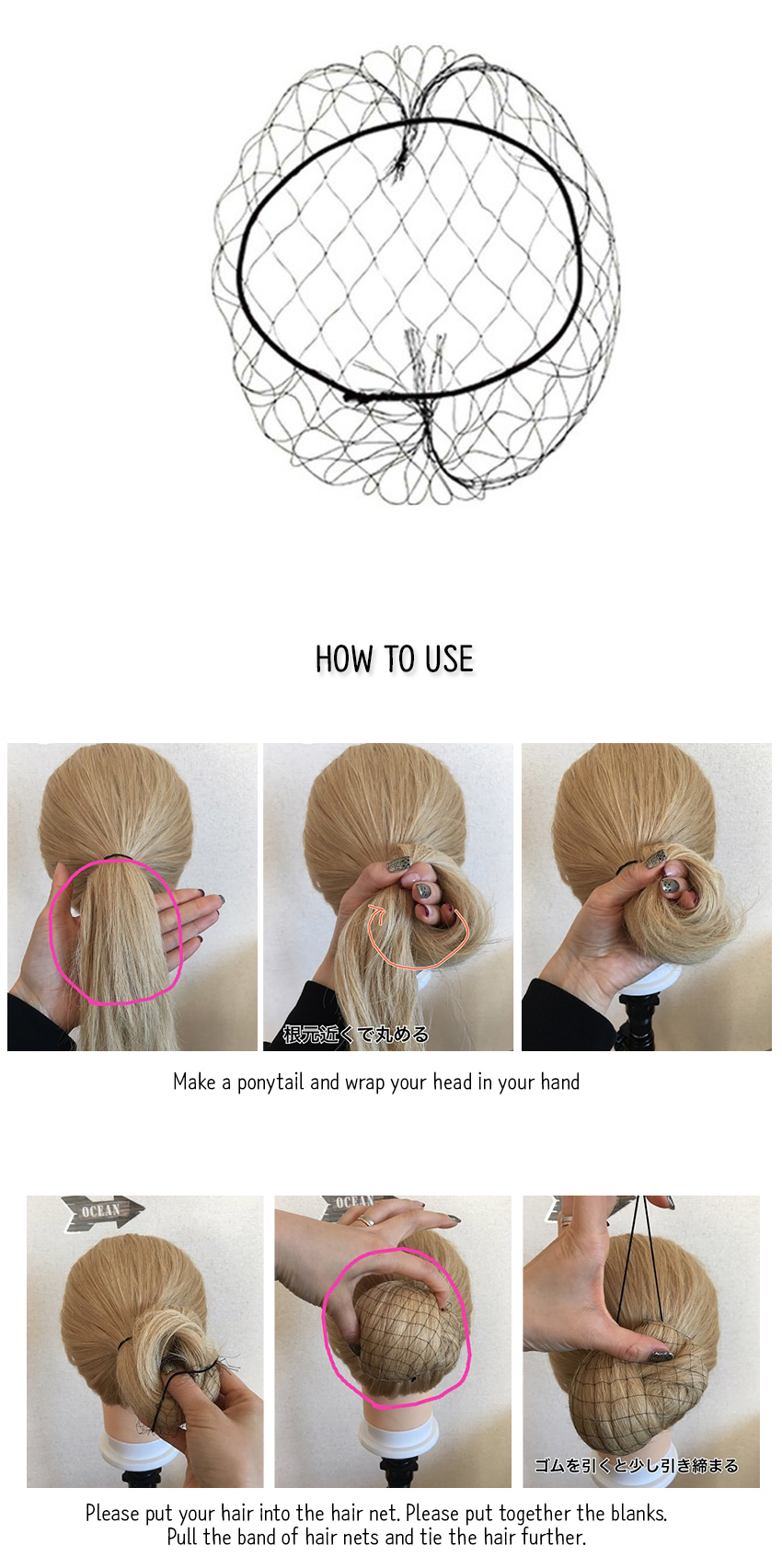 HOW TO USE

根元近くで丸める

Make a ponytail and wrap your head in your hand

OCEAN

OCEAN

ゴムを引くと少し引き締まる

Please put your hair into the hair net. Please put together the blanks.
Pull the band of hair nets and tie the hair further.