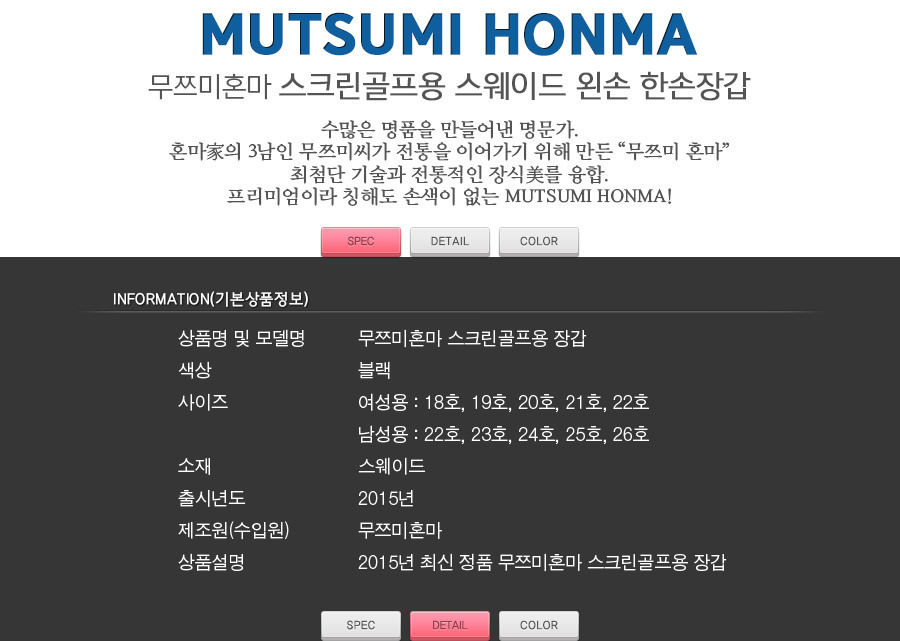 MUTSUMI HONMA

무쯔미혼마 스크린골프용 스웨이드 왼손 한손장갑

수많은 명품을 만들어낸 명문가.
혼마家의 3남인 무쯔미씨가 전통을 이어가기 위해 만든 "무쯔미 혼마"
최첨단 기술과 전통적인 장식美를 융합.
프리미엄이라 칭해도 손색이 없는 MUTSUMI HONMA!

SPEC DETAIL COLOR

INFORMATION(기본상품정보)

상품명 및 모델명 무쯔미혼마 스크린골프용 장갑
색상 블랙
사이즈 여성용 : 18호, 19호, 20호, 21호, 22호
남성용 : 22호, 23호, 24호, 25호, 26호
소재 스웨이드
출시년도 2015년
제조원(수입원) 무쯔미혼마
상품설명 2015년 최신 정품 무쯔미혼마 스크린골프용 장갑

SPEC DETAIL COLOR