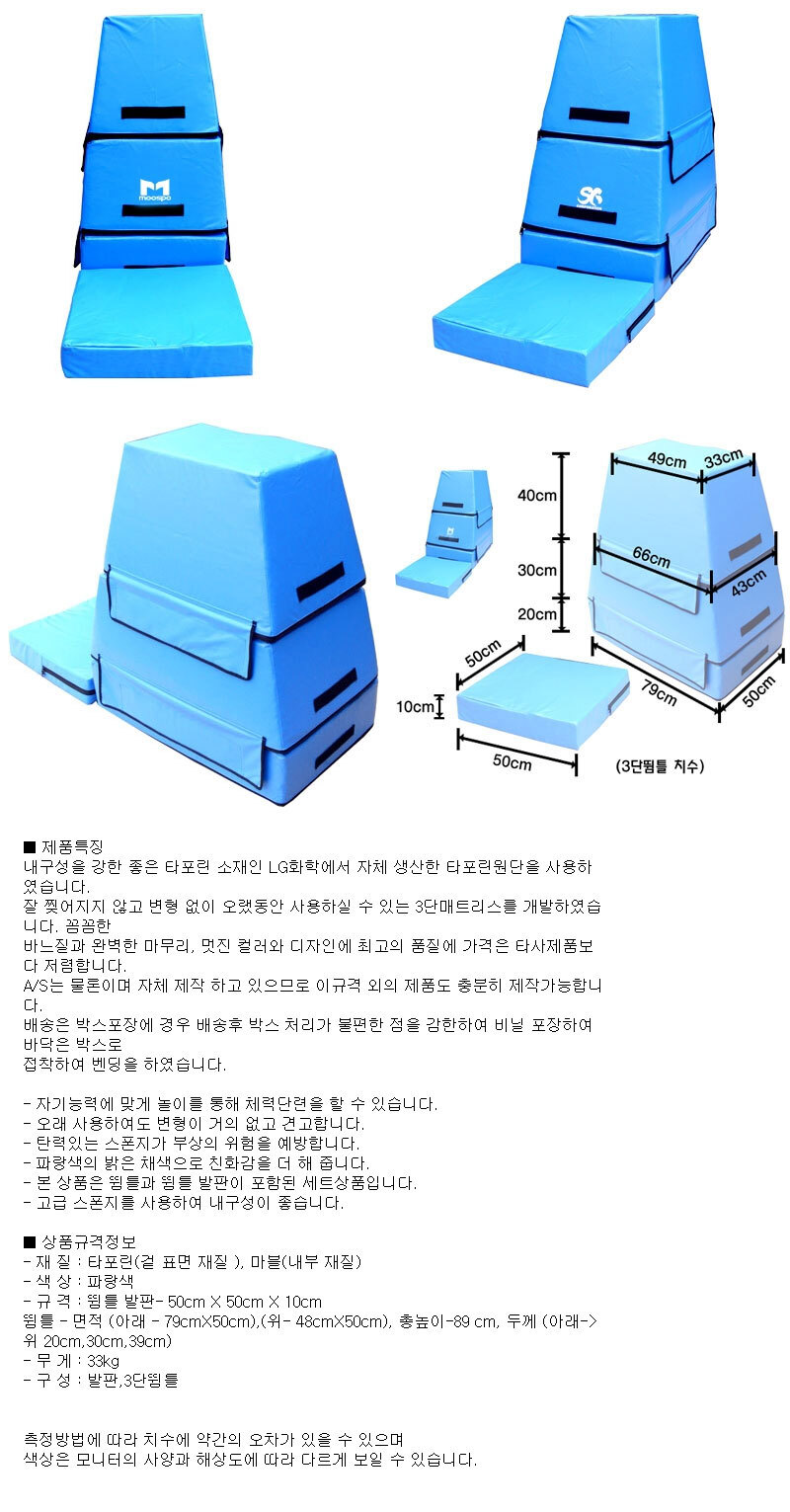 moospo

40cm

30cm

20cm

49cm 33cm

66cm

43cm

79cm

50cm

50cm

10cm

50cm

(3단뜀틀 치수)

■ 제품특징
내구성을 강한 좋은 타포린 소재인 LG화학에서 자체 생산한 타포린원단을 사용하였습니다.
잘 찢어지지 않고 변형 없이 오랫동안 사용하실 수 있는 3단매트리스를 개발하였습니다. 꼼꼼한
바느질과 완벽한 마무리, 멋진 컬러와 디자인에 최고의 품질에 가격은 타사제품보다 저렴합니다.
A/S는 물론이며 자체 제작 하고 있으므로 이규격 외의 제품도 충분히 제작가능합니다.
배송은 박스포장에 경우 배송후 박스 처리가 불편한 점을 감한하여 비닐 포장하여 바닥은 박스로
접착하여 벤딩을 하였습니다.

- 자기능력에 맞게 놀이를 통해 체력단련을 할 수 있습니다.
- 오래 사용하여도 변형이 거의 없고 견고합니다.
- 탄력있는 스폰지가 부상의 위험을 예방합니다.
- 파랑색의 밝은 채색으로 친화감을 더 해 줍니다.
- 본 상품은 뜀틀과 뜀틀 발판이 포함된 세트상품입니다.
- 고급 스폰지를 사용하여 내구성이 좋습니다.

■ 상품규격정보
- 재 질 : 타포린(겉 표면 재질 ), 마블(내부 재질)
- 색 상 : 파랑색
- 규 격 : 뜀틀 발판- 50cm X 50cm X 10cm
뜀틀 - 면적 (아래 - 79cmX50cm),(위- 48cmX50cm), 총높이-89 cm, 두께 (아래-> 위 20cm,30cm,39cm)
- 무 게 : 33kg
- 구 성 : 발판,3단뜀틀

측정방법에 따라 치수에 약간의 오차가 있을 수 있으며
색상은 모니터의 사양과 해상도에 따라 다르게 보일 수 있습니다.