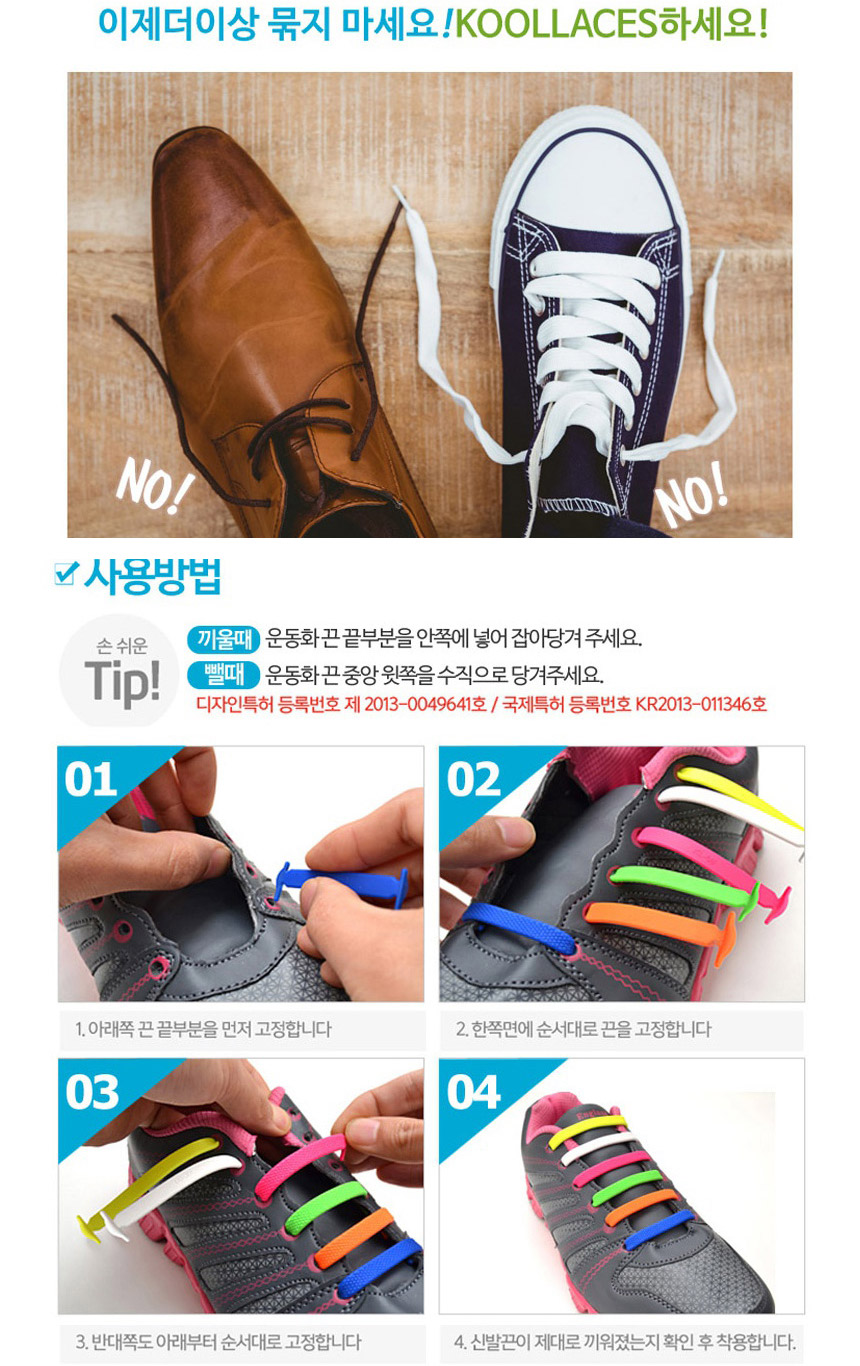 이제더이상 묶지 마세요! KOOLLACES하세요!

NO!

NO!

사용방법

손 쉬운 Tip!

끼울때 운동화 끈 끝부분을 안쪽에 넣어 잡아당겨 주세요.

뺄때 운동화 끈 중앙 윗쪽을 수직으로 당겨주세요.

디자인특허 등록번호 제 2013-0049641호 / 국제특허 등록번호 KR2013-011346호

01

1. 아래쪽 끈 끝부분을 먼저 고정합니다

02

2. 한쪽면에 순서대로 끈을 고정합니다

03

3. 반대쪽도 아래부터 순서대로 고정합니다

04

4. 신발끈이 제대로 끼워졌는지 확인 후 착용합니다.