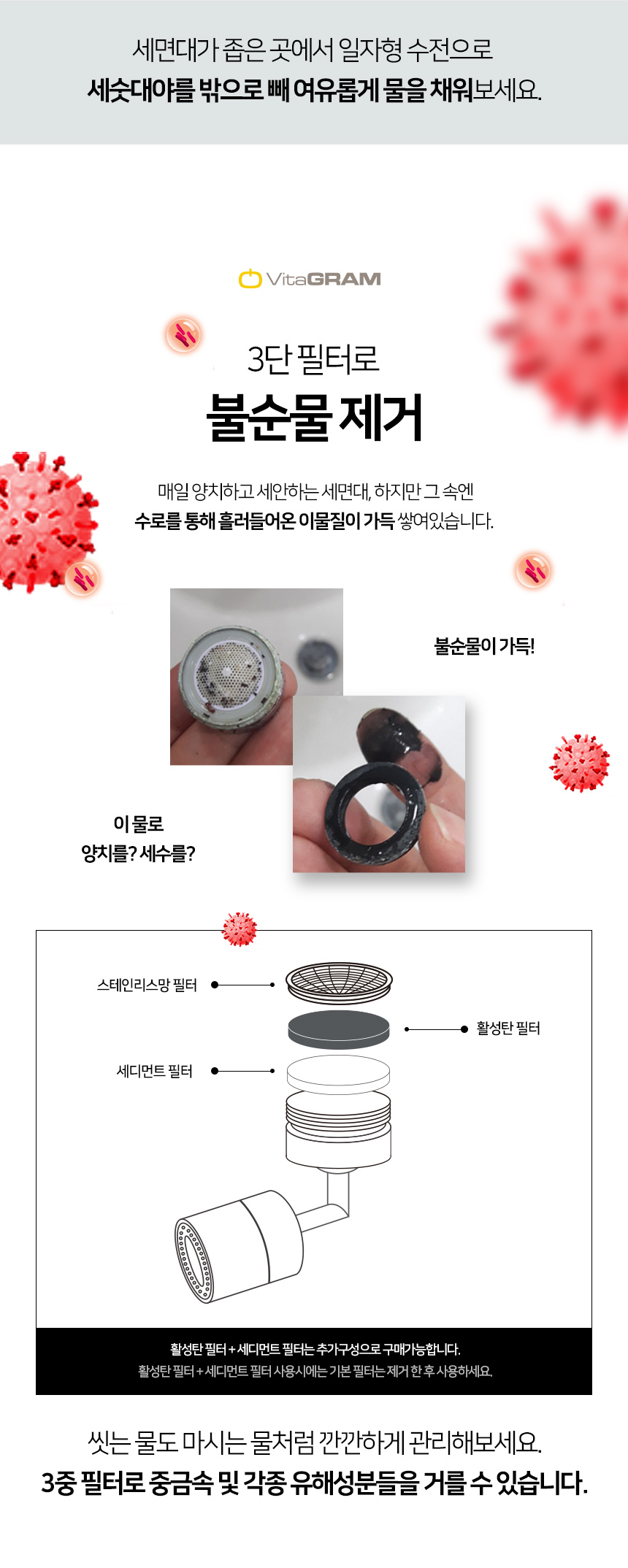 세면대가 좁은 곳에서 일자형 수전으로
세숫대야를 밖으로 빼 여유롭게 물을 채워보세요.

VitaGRAM

3단 필터로
불순물 제거

매일 양치하고 세안하는 세면대, 하지만 그 속엔
수로를 통해 흘러들어온 이물질이 가득 쌓여있습니다.

불순물이 가득!

이 물로
양치를? 세수를?

스테인리스망 필터

활성탄 필터

세디먼트 필터

활성탄 필터 + 세디먼트 필터는 추가구성으로 구매가능합니다.
활성탄 필터 + 세디먼트 필터 사용시에는 기본 필터는 제거 한 후 사용하세요.

씻는 물도 마시는 물처럼 깐깐하게 관리해보세요.
3중 필터로 중금속 및 각종 유해성분들을 거를 수 있습니다.