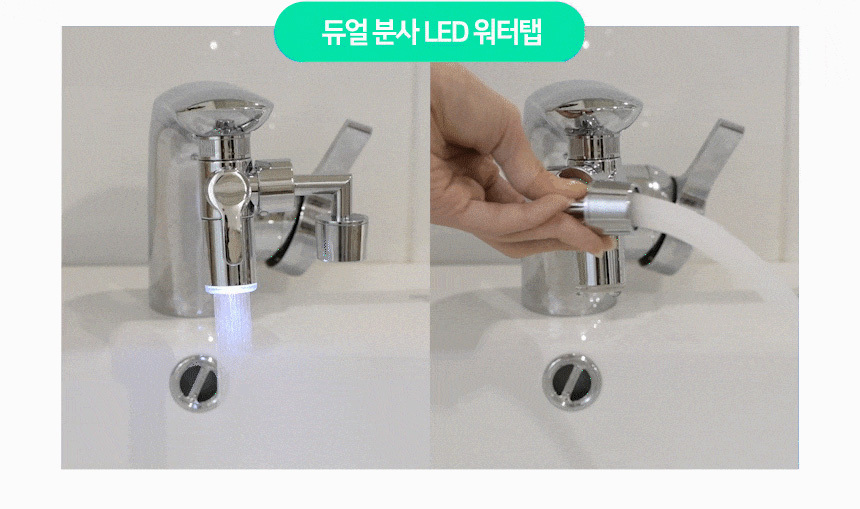 듀얼 분사 LED 워터탭